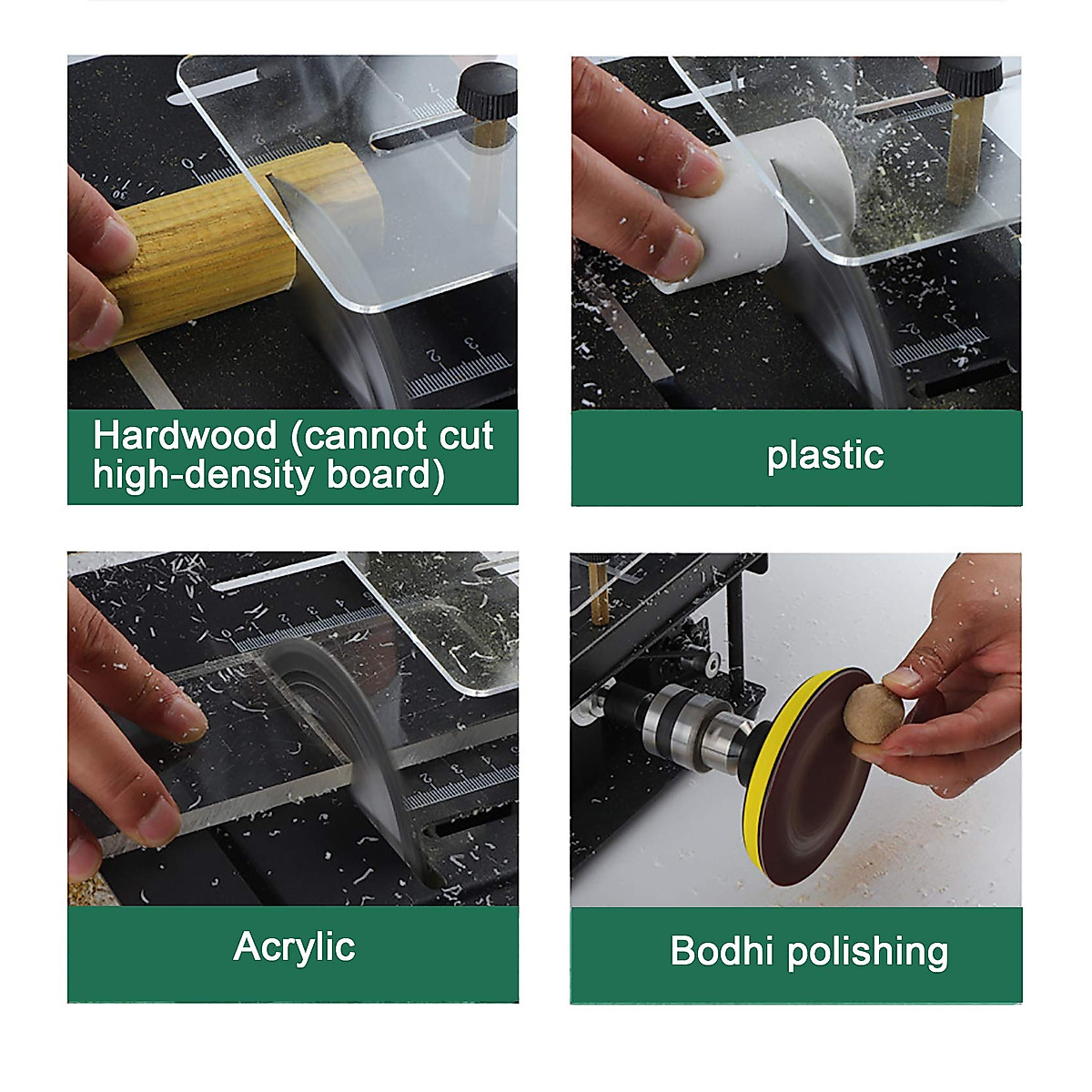 Hardwood (cannot cut high-density board)

plastic

Acrylic

Bodhi polishing