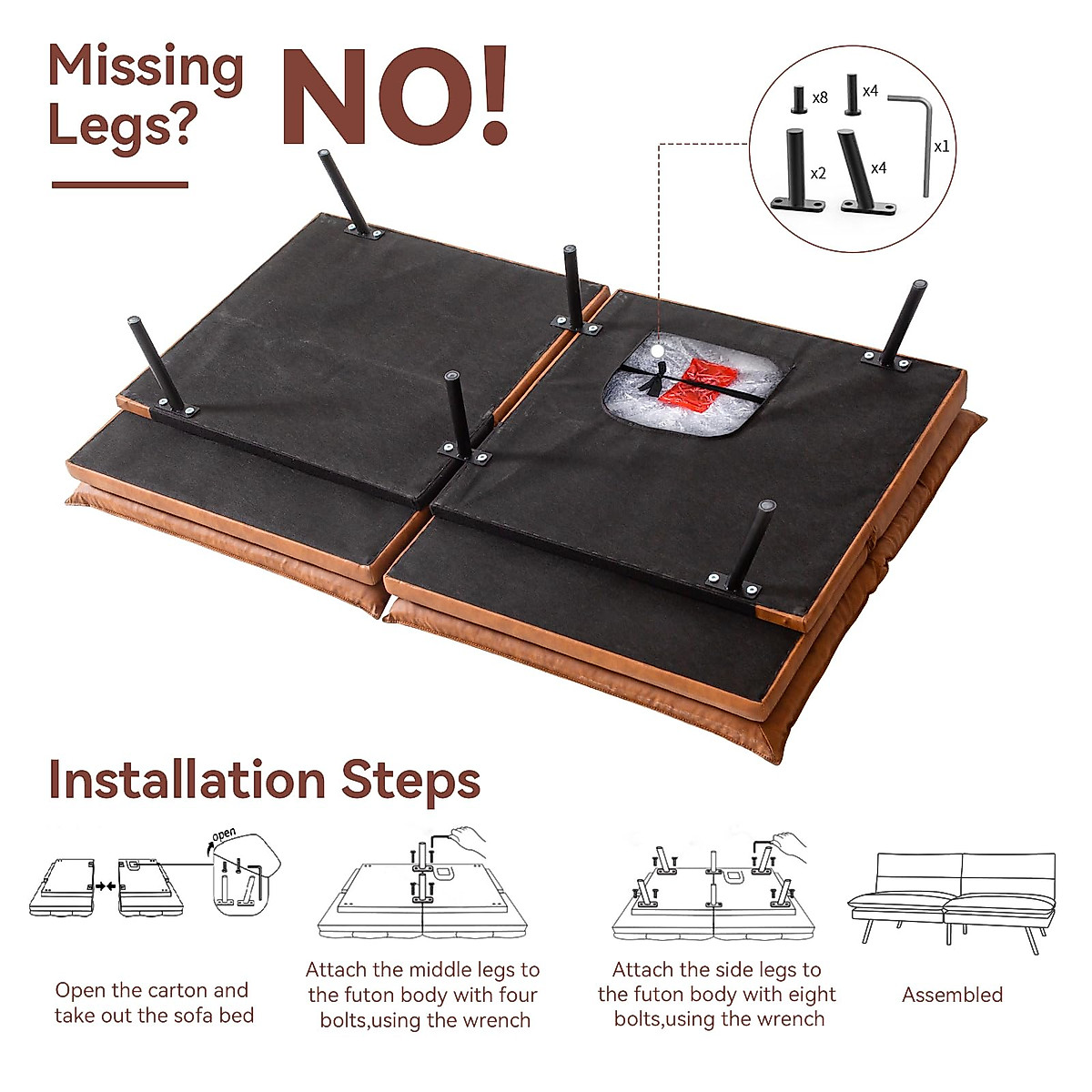 Missing Legs?

NO!

x8
x4
x1
x2
x4

Installation Steps

open

Open the carton and take out the sofa bed

Attach the middle legs to the futon body with four bolts,using the wrench

Attach the side legs to the futon body with eight bolts,using the wrench

Assembled