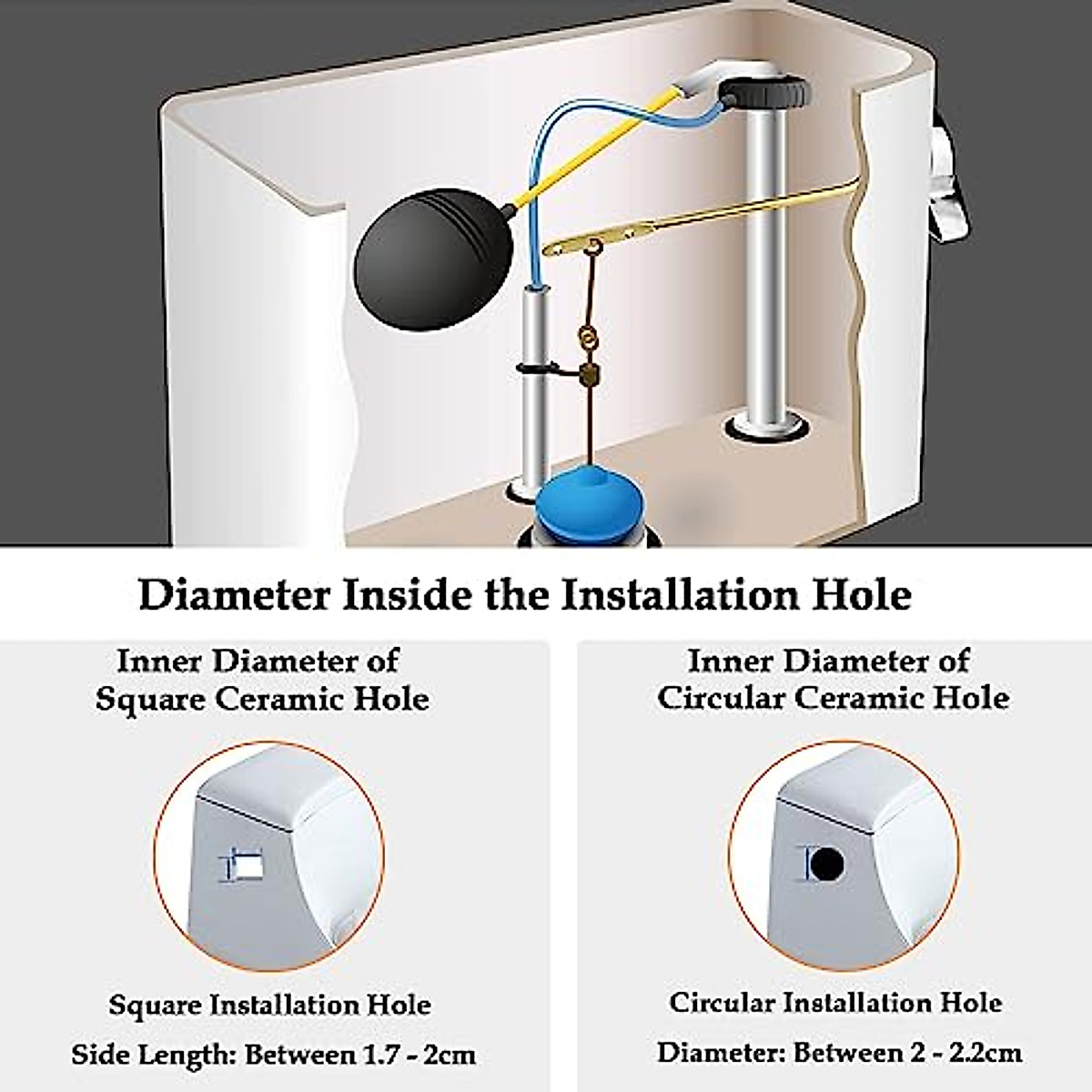 Diameter Inside the Installation Hole

Inner Diameter of Square Ceramic Hole

Square Installation Hole

Side Length: Between 1.7 - 2cm

Inner Diameter of Circular Ceramic Hole

Circular Installation Hole

Diameter: Between 2 - 2.2cm