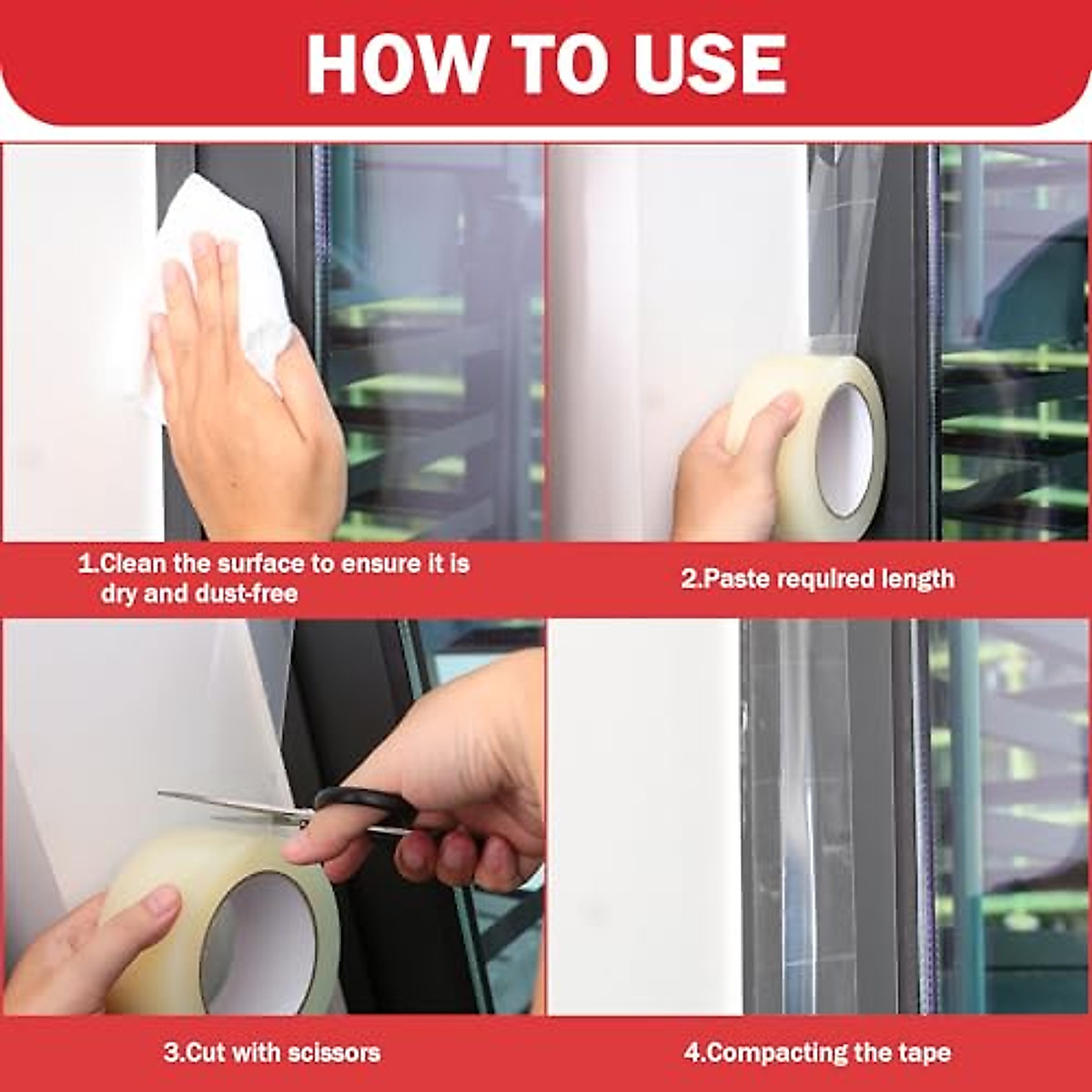 HOW TO USE

1.Clean the surface to ensure it is dry and dust-free

2.Paste required length

3.Cut with scissors

4.Compacting the tape