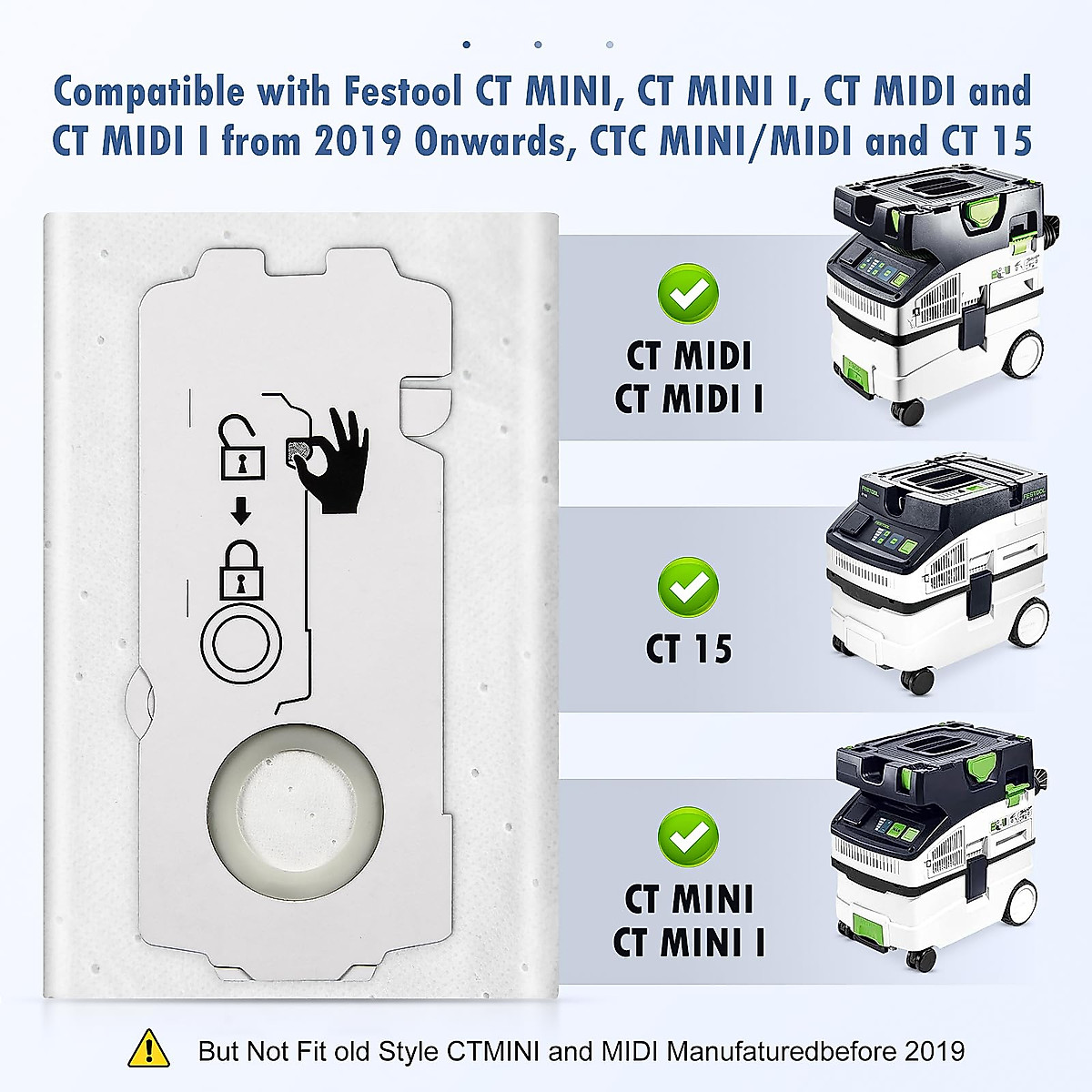 Compatible with Festool CT MINI, CT MINI I, CT MIDI and CT MIDI I from 2019 Onwards, CTC MINI/MIDI and CT 15

CT MIDI
CT MIDI I

FESTOOL

CT 15

CT MINI
CT MINI I

But Not Fit old Style CTMINI and MIDI Manufaturedbefore 2019