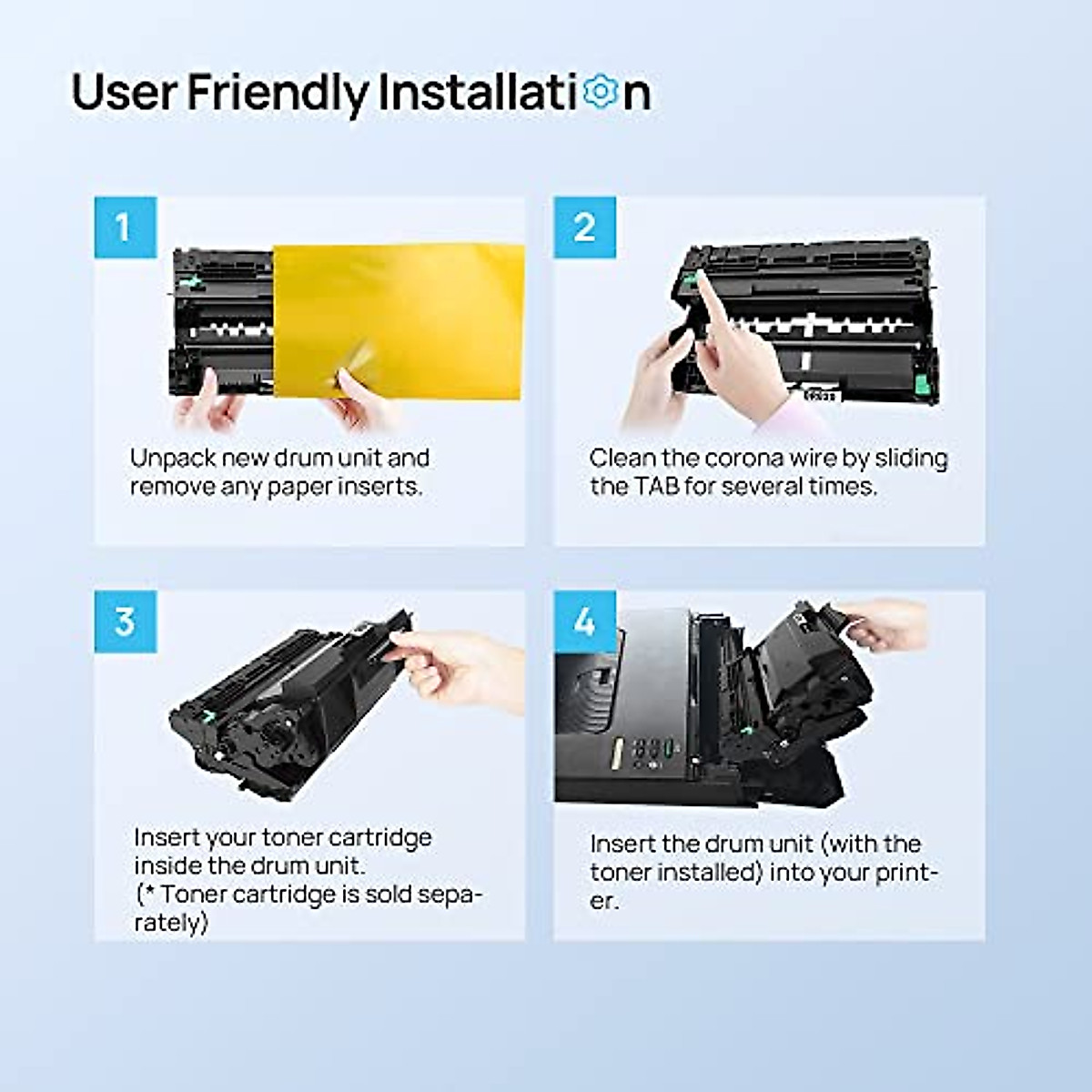 User Friendly Installation

1

Unpack new drum unit and remove any paper inserts.

2

Clean the corona wire by sliding the TAB for several times.

3

Insert your toner cartridge inside the drum unit.
(* Toner cartridge is sold separately)

4

Insert the drum unit (with the toner installed) into your printer.