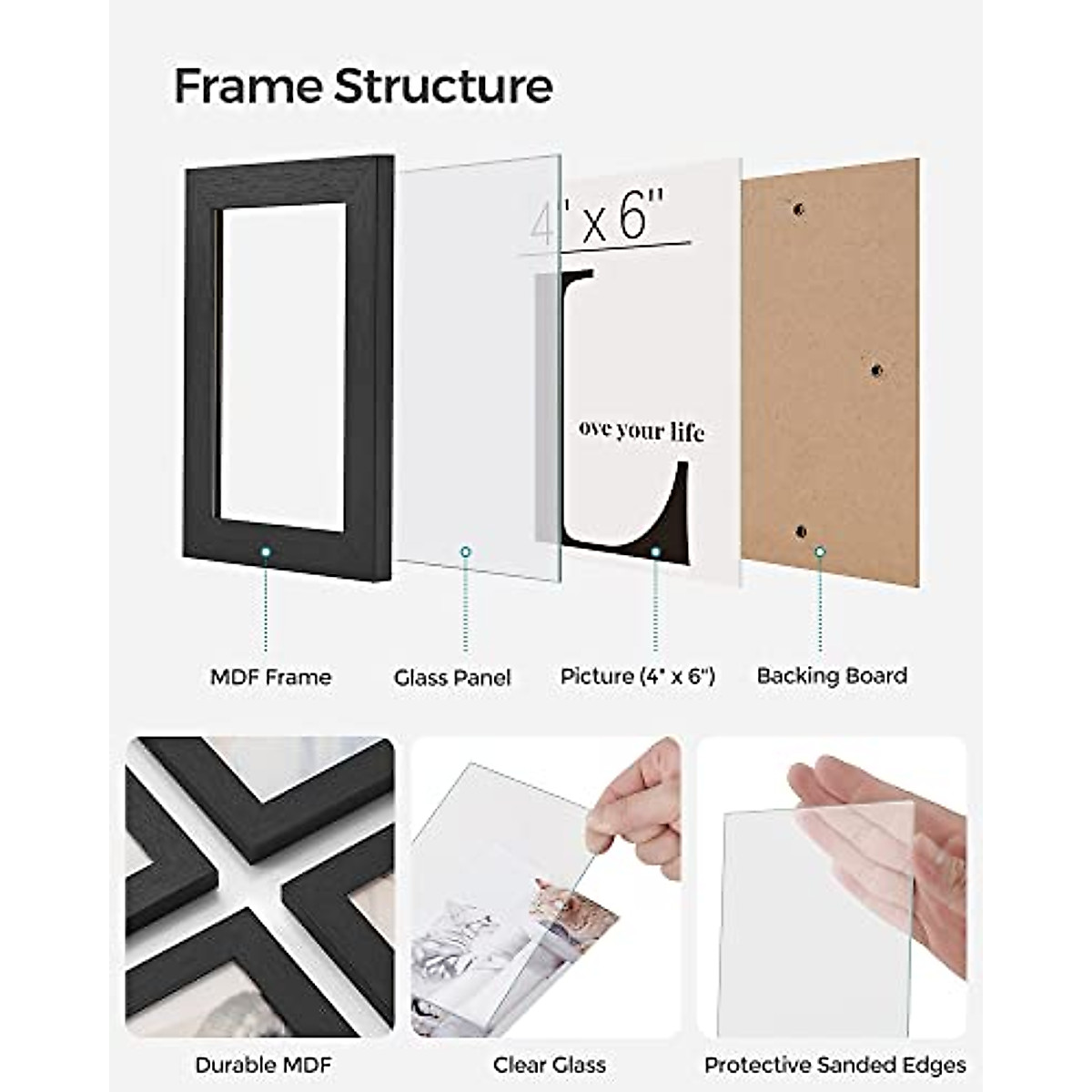 Frame Structure

4" x 6"

L

ove your life

MDF Frame

Glass Panel

Picture (4" x 6")

Backing Board

Durable MDF

Clear Glass

Protective Sanded Edges