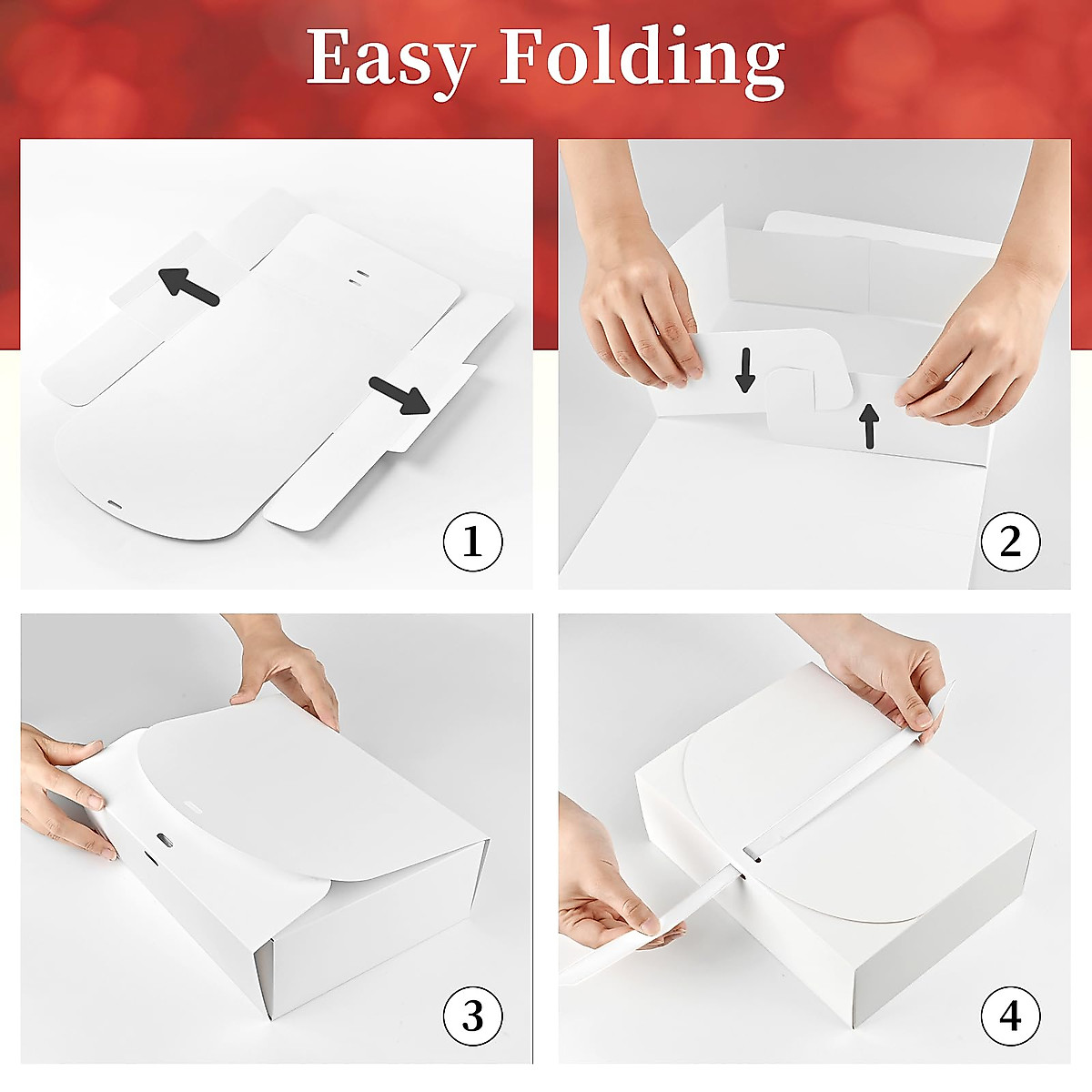 Easy Folding

1

2

3

4