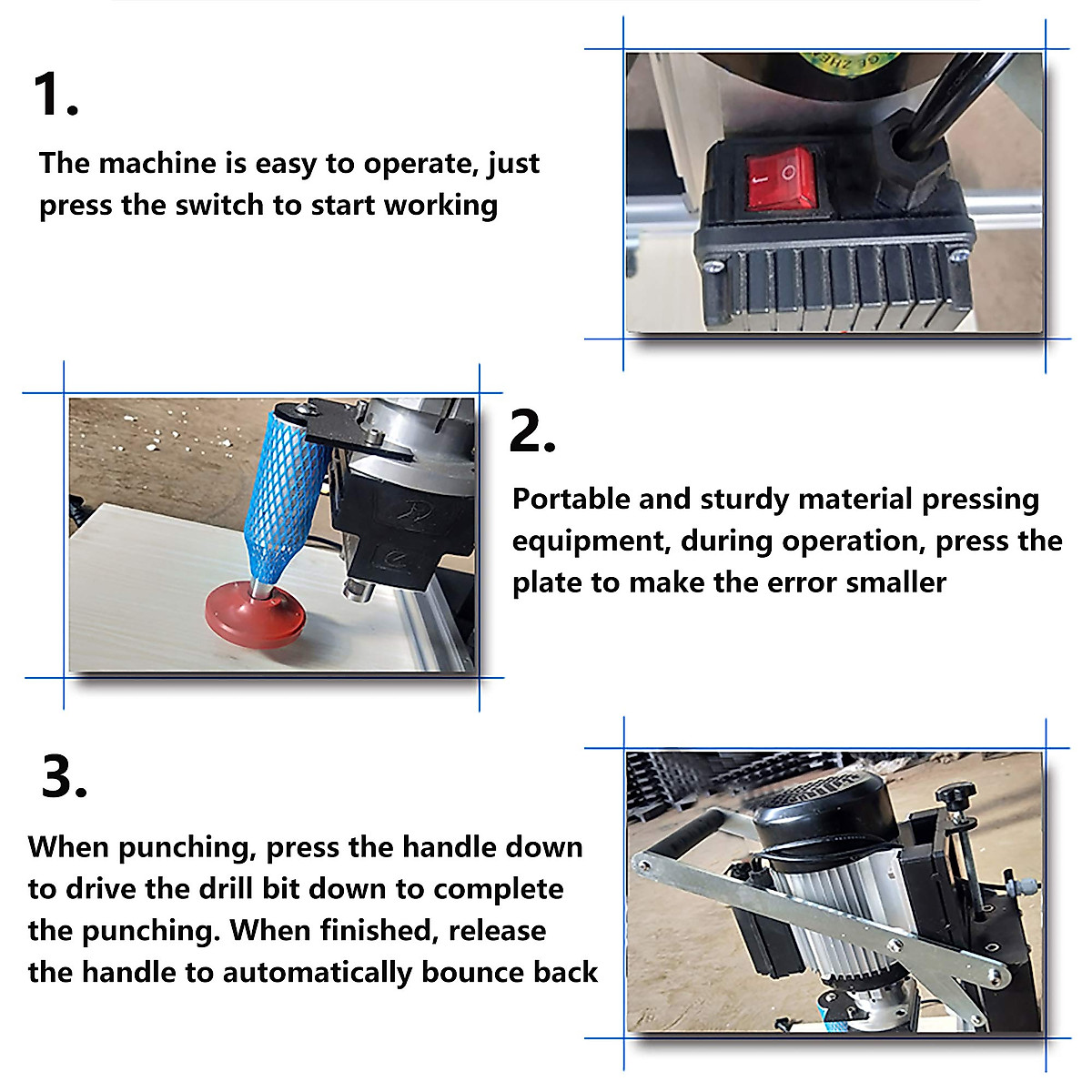 1.

The machine is easy to operate, just press the switch to start working

2.

Portable and sturdy material pressing equipment, during operation, press the plate to make the error smaller

3.

When punching, press the handle down to drive the drill bit down to complete the punching. When finished, release the handle to automatically bounce back