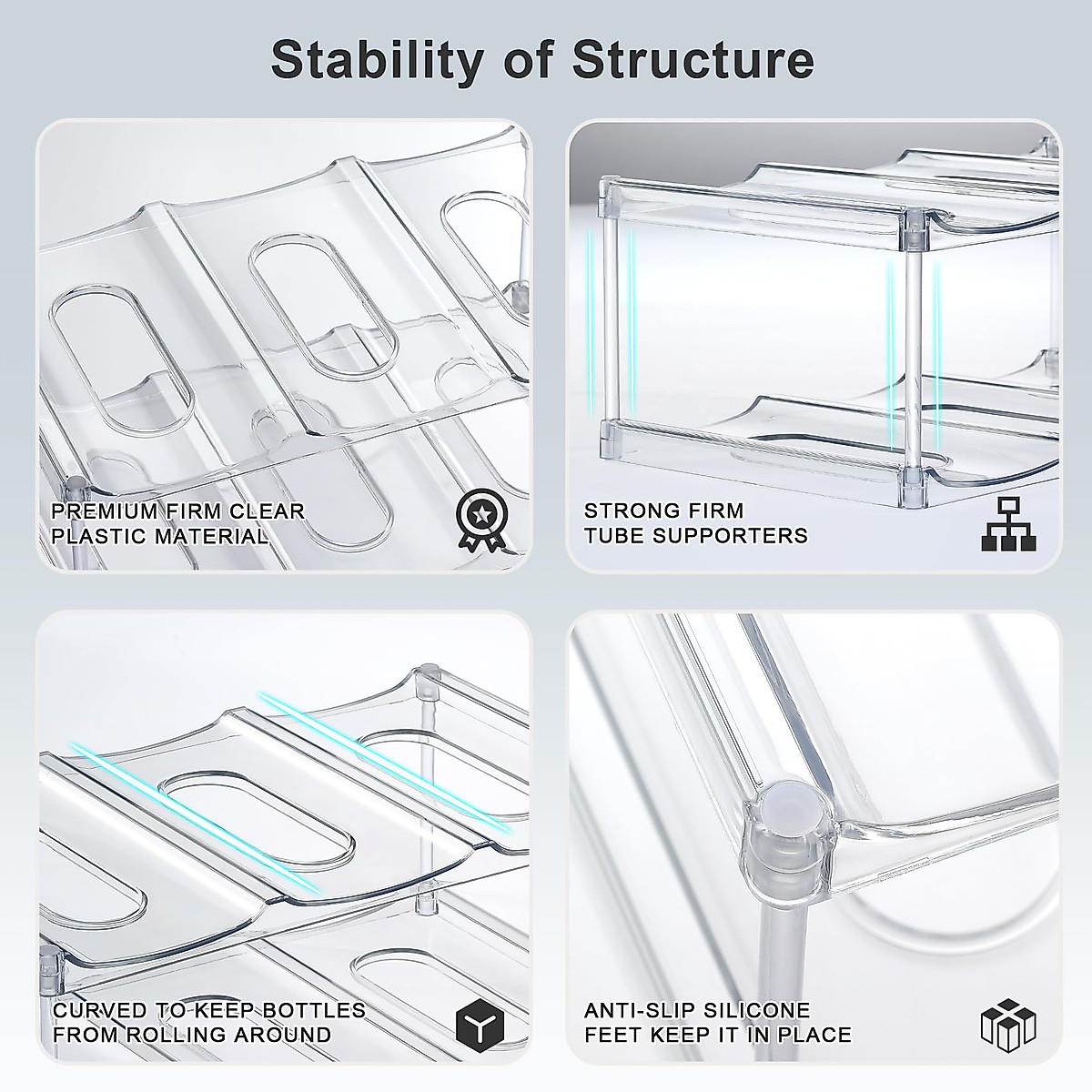 Stability of Structure

PREMIUM FIRM CLEAR PLASTIC MATERIAL

STRONG FIRM TUBE SUPPORTERS

CURVED TO KEEP BOTTLES FROM ROLLING AROUND

ANTI-SLIP SILICONE FEET KEEP IT IN PLACE