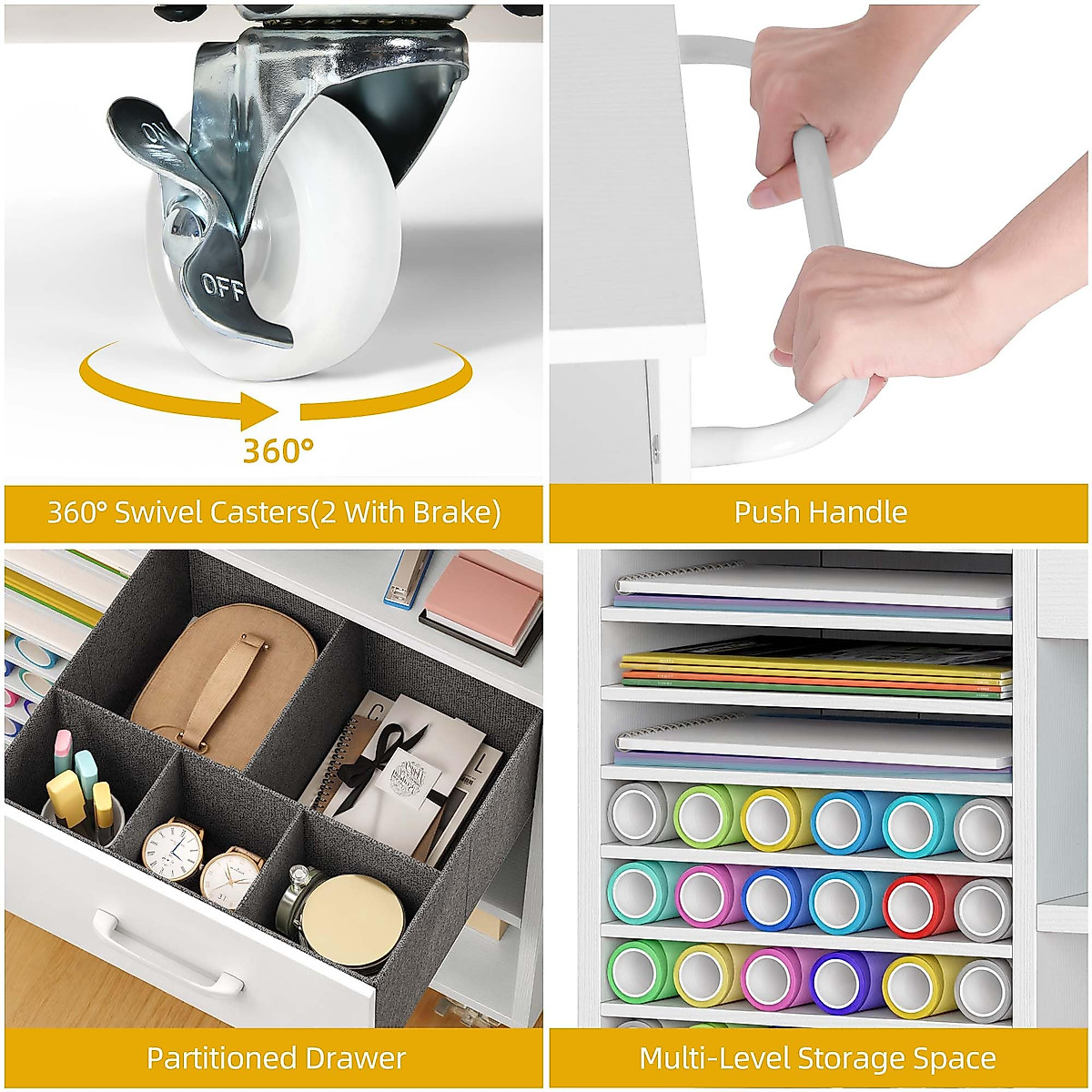 ON

OFF

360°

360° Swivel Casters(2 With Brake)

Push Handle

Partitioned Drawer

Multi-Level Storage Space