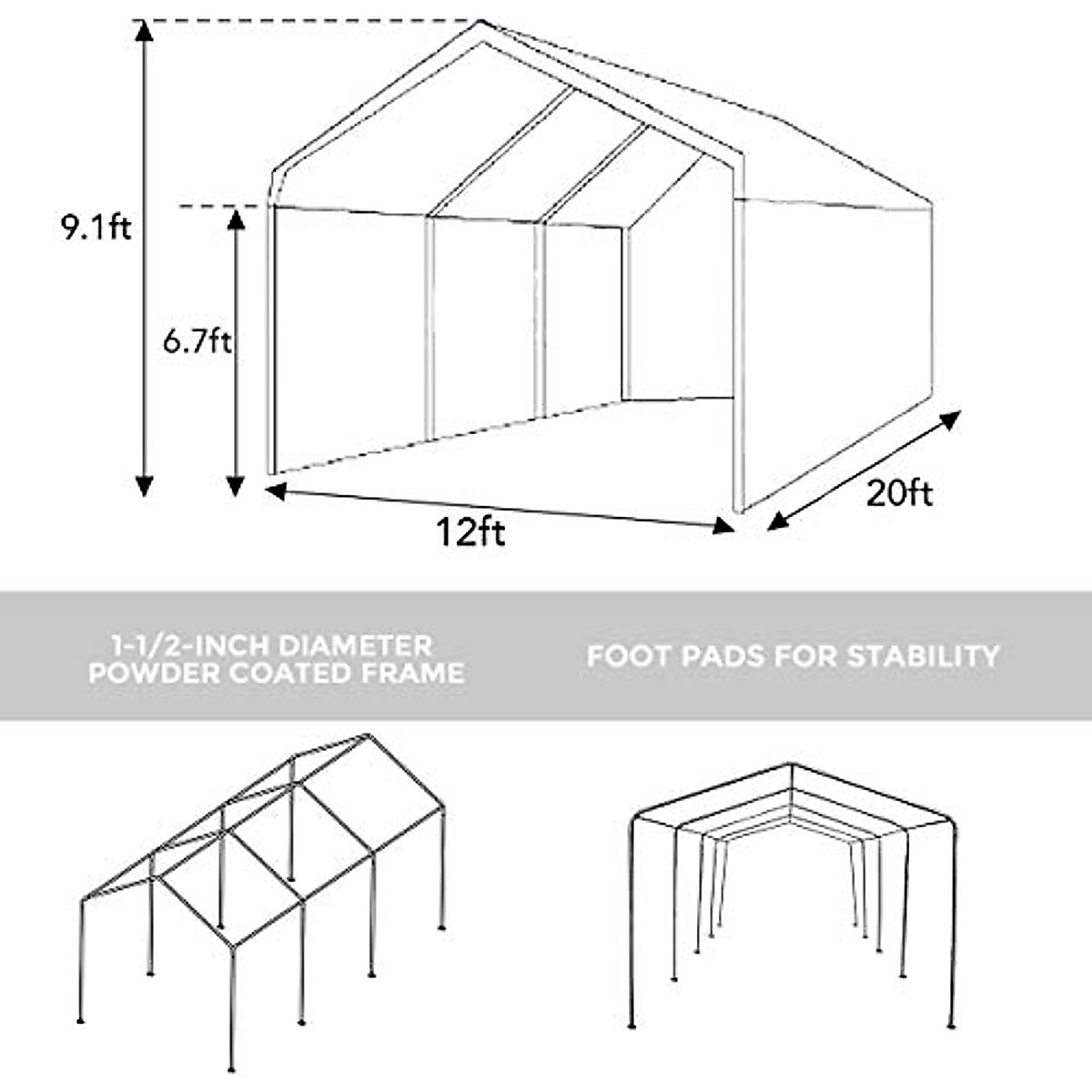 9.1ft

6.7ft

12ft

20ft

1-1/2-INCH DIAMETER POWDER COATED FRAME

FOOT PADS FOR STABILITY