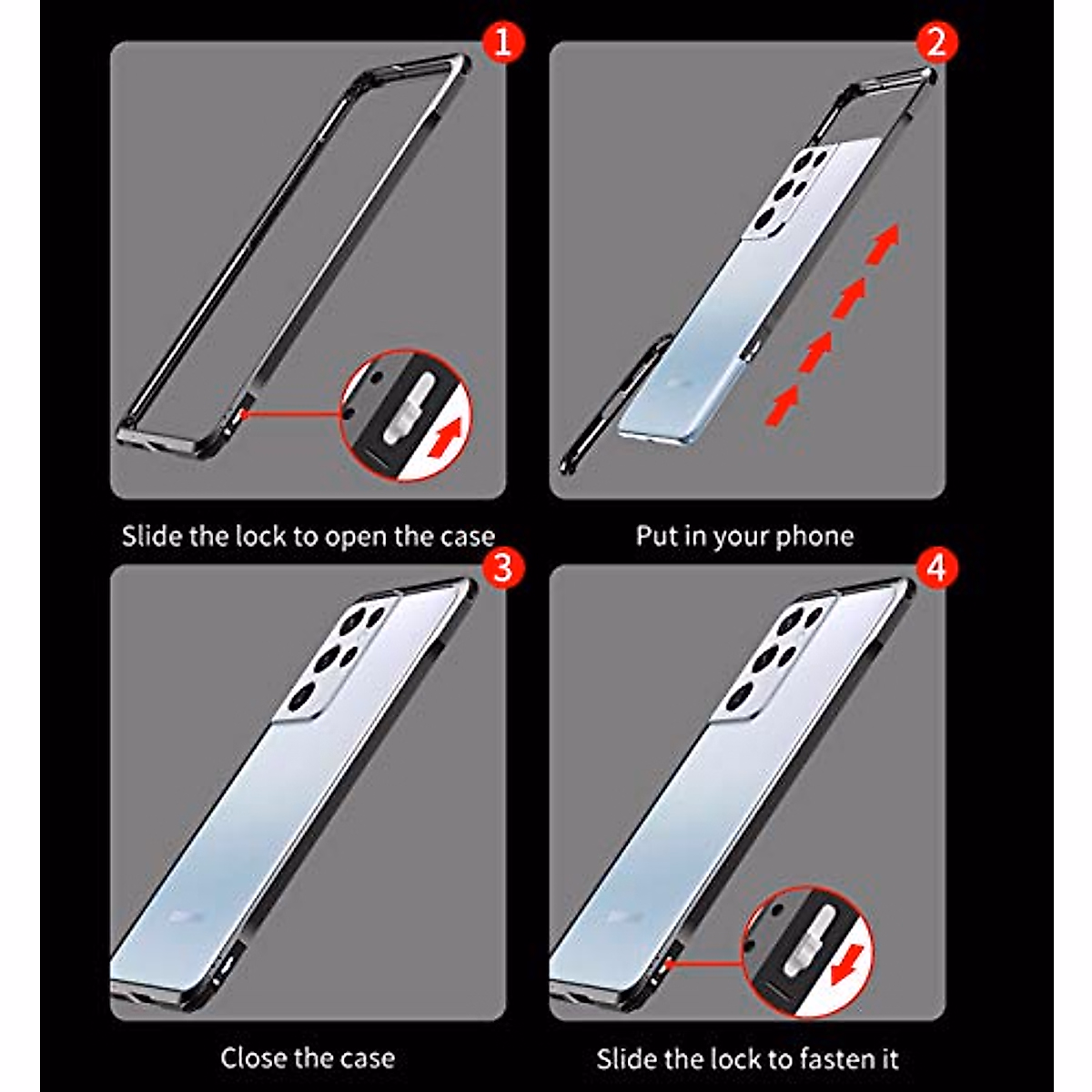 1

Slide the lock to open the case

2

Put in your phone

3

Close the case

4

Slide the lock to fasten it