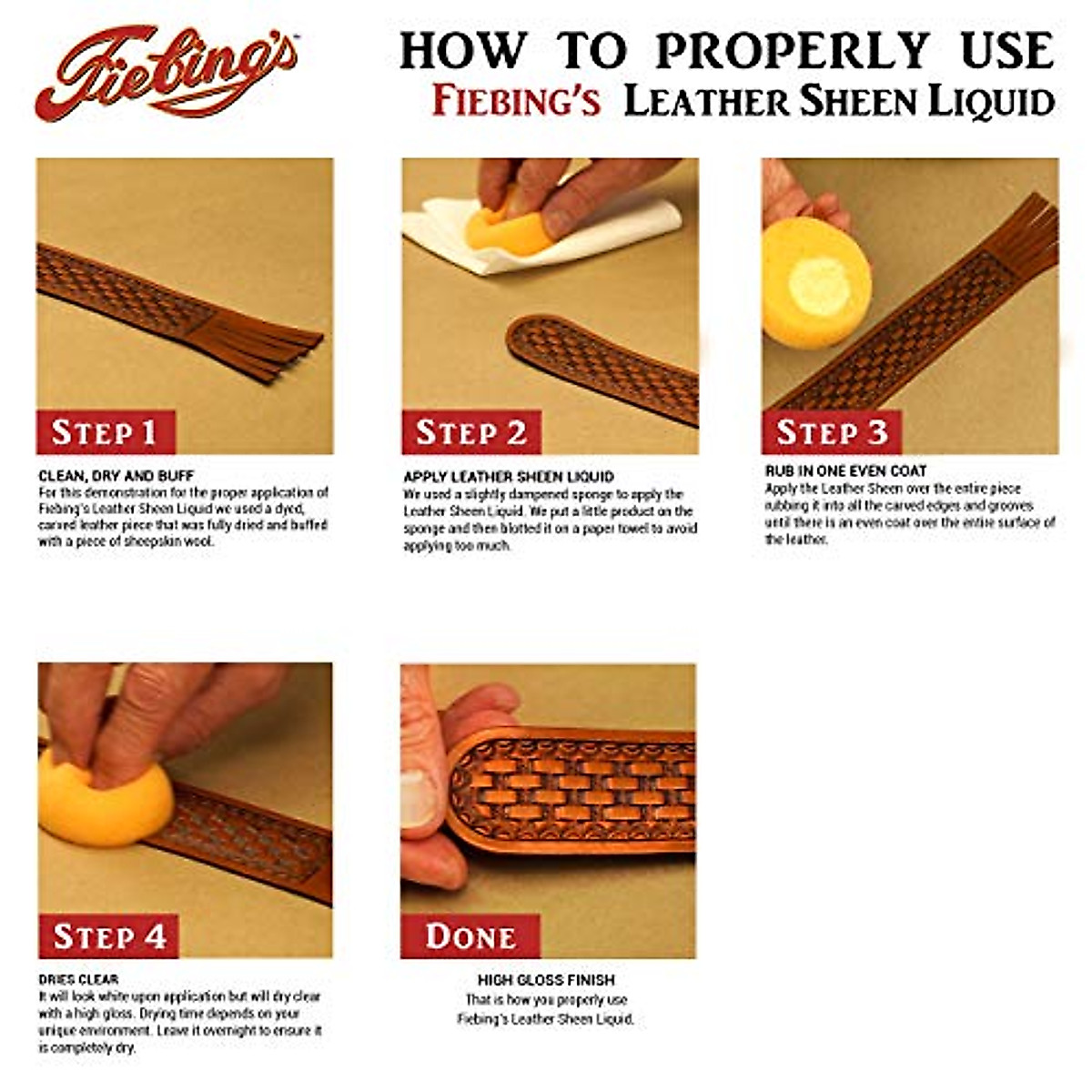 Fiebing's

HOW TO PROPERLY USE
FIEBING'S LEATHER SHEEN LIQUID

STEP 1

CLEAN, DRY AND BUFF
For this demonstration for the proper application of Fiebing's Leather Sheen Liquid we used a dyed, carved leather piece that was fully dried and buffed with a piece of sheepskin wool.

STEP 2

APPLY LEATHER SHEEN LIQUID
We used a slightly dampened sponge to apply the Leather Sheen Liquid. We put a little product on the sponge and then blotted it on a paper towel to avoid applying too much.

STEP 3

RUB IN ONE EVEN COAT
Apply the Leather Sheen over the entire piece rubbing it into all the carved edges and grooves until there is an even coat over the entire surface of the leather.

STEP 4

DRIES CLEAR
It will look white upon application but will dry clear with a high gloss. Drying time depends on your unique environment. Leave it overnight to ensure it is completely dry.

DONE

HIGH GLOSS FINISH
That is how you properly use Fiebing's Leather Sheen Liquid.