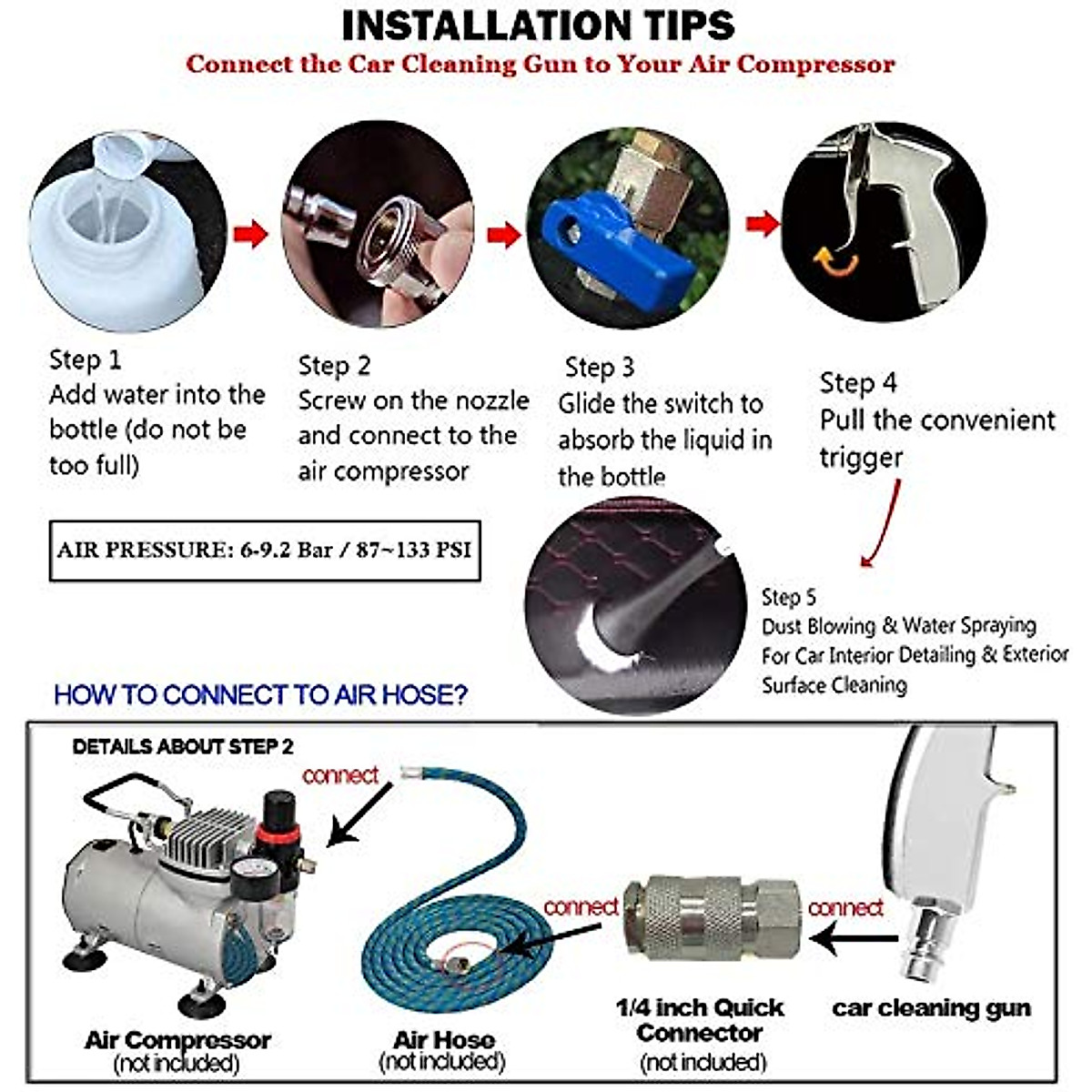 INSTALLATION TIPS
Connect the Car Cleaning Gun to Your Air Compressor

Step 1
Add water into the bottle (do not be too full)

Step 2
Screw on the nozzle and connect to the air compressor

Step 3
Glide the switch to absorb the liquid in the bottle

Step 4
Pull the convenient trigger

AIR PRESSURE: 6-9.2 Bar / 87~133 PSI

Step 5
Dust Blowing & Water Spraying
For Car Interior Detailing & Exterior Surface Cleaning

HOW TO CONNECT TO AIR HOSE?

DETAILS ABOUT STEP 2

connect

connect

connect

Air Compressor
(not included)

Air Hose
(not included)

1/4 inch Quick Connector
(not included)

car cleaning gun