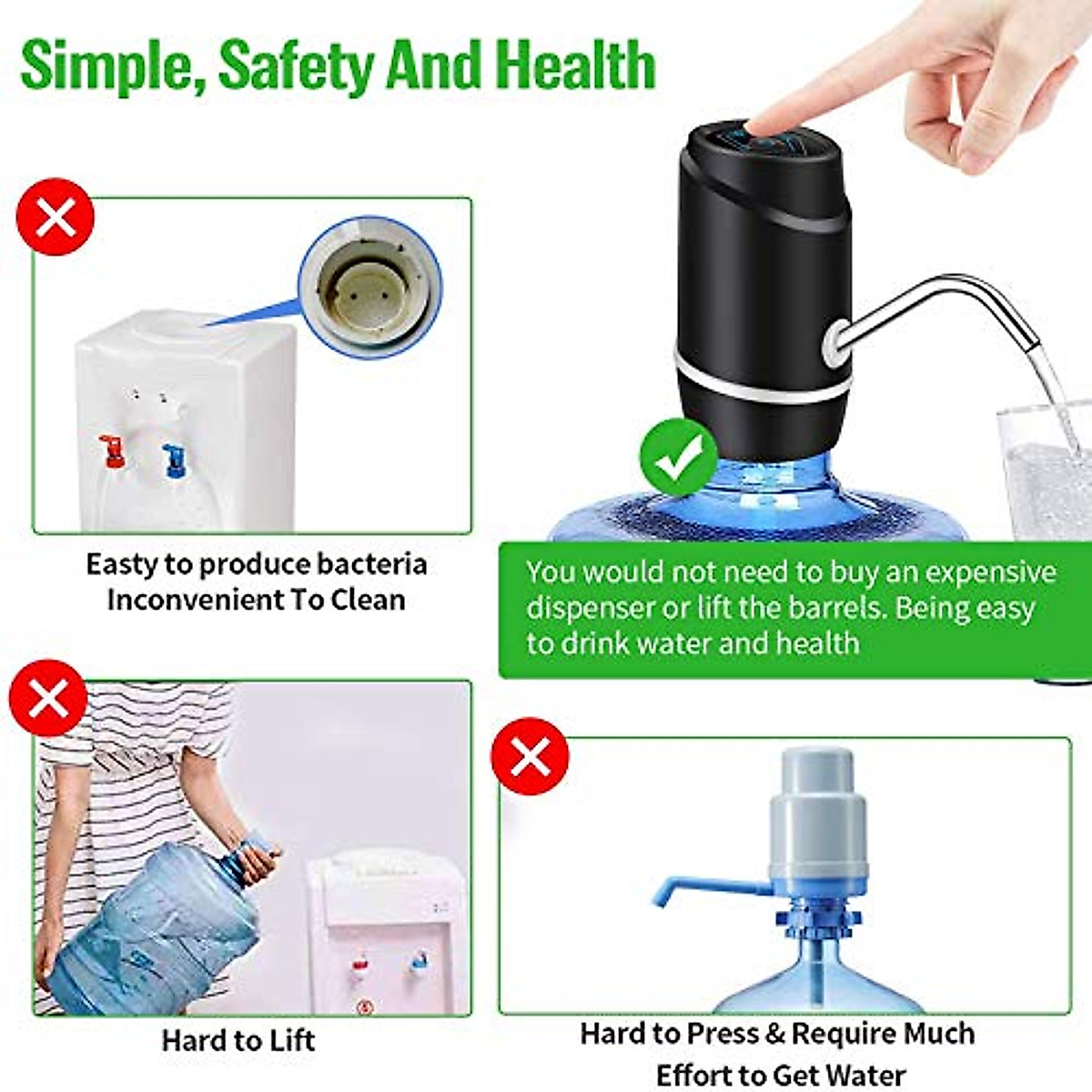 Simple, Safety And Health

Easty to produce bacteria
Inconvenient To Clean

You would not need to buy an expensive dispenser or lift the barrels. Being easy to drink water and health

Hard to Lift

Hard to Press & Require Much Effort to Get Water