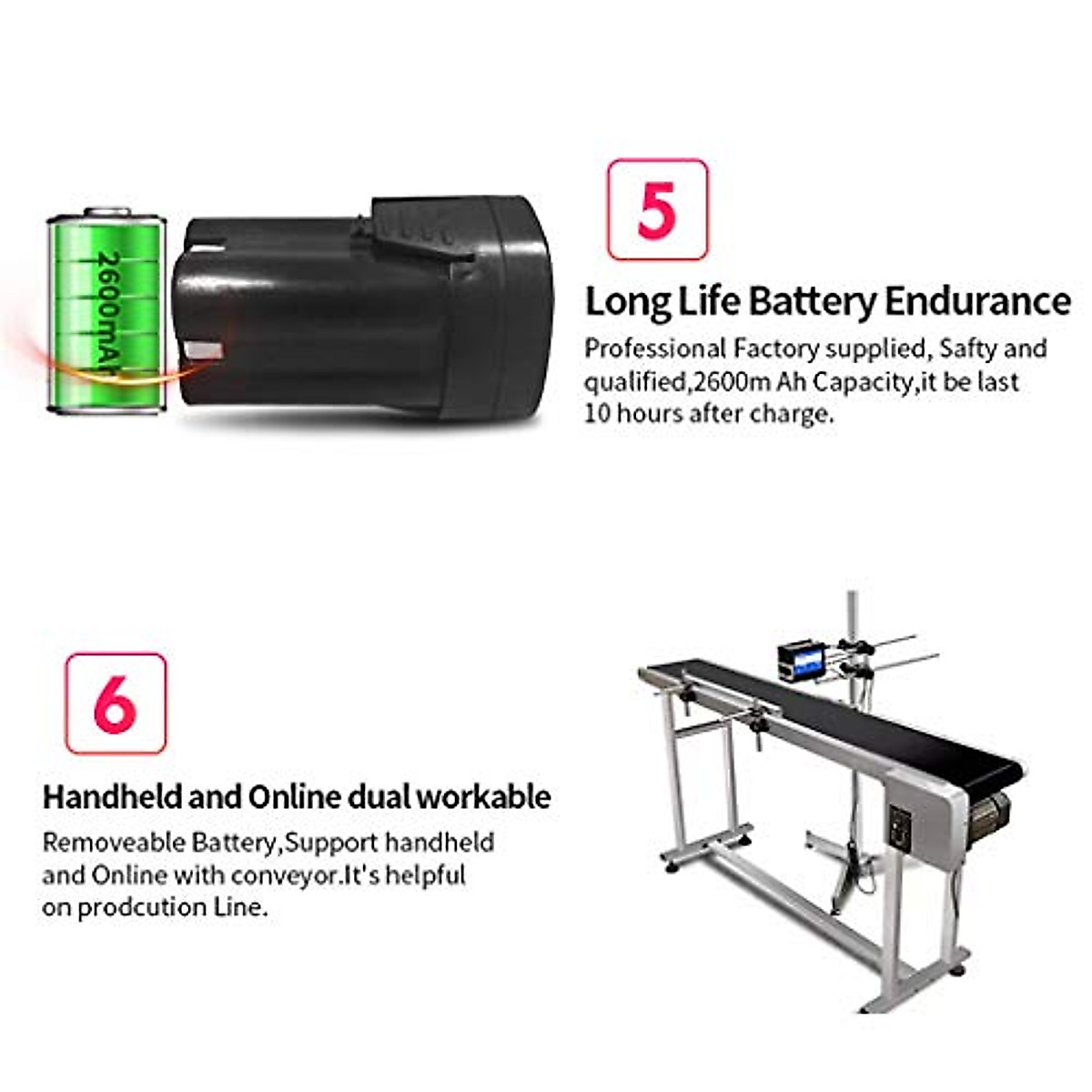 2600mAh

5

Long Life Battery Endurance

Professional Factory supplied, Safty and qualified,2600m Ah Capacity,it be last 10 hours after charge.

6

Handheld and Online dual workable

Removeable Battery,Support handheld and Online with conveyor.It's helpful on prodcution Line.