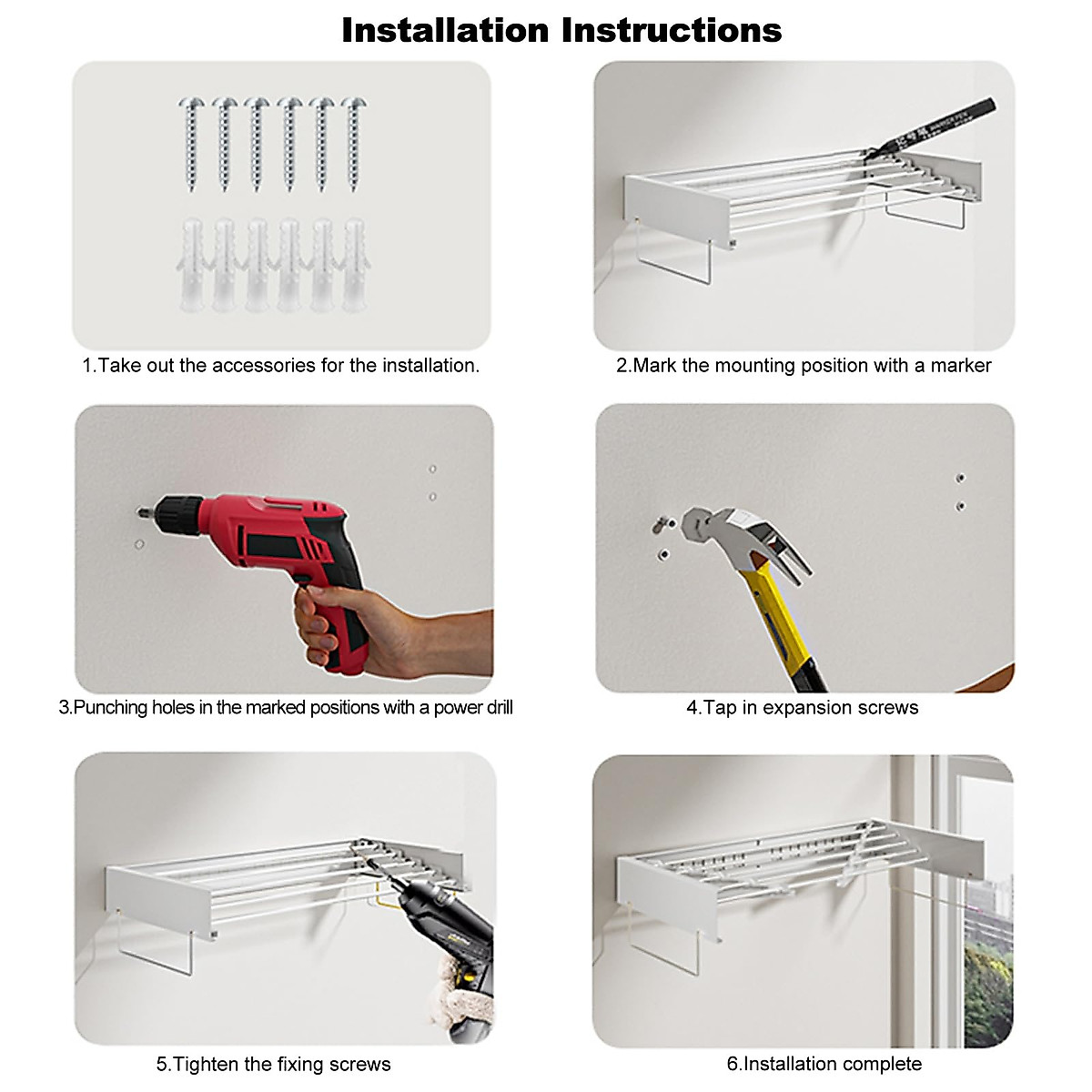 Installation Instructions

1.Take out the accessories for the installation.

2.Mark the mounting position with a marker

3.Punching holes in the marked positions with a power drill

4.Tap in expansion screws

5.Tighten the fixing screws

6.Installation complete