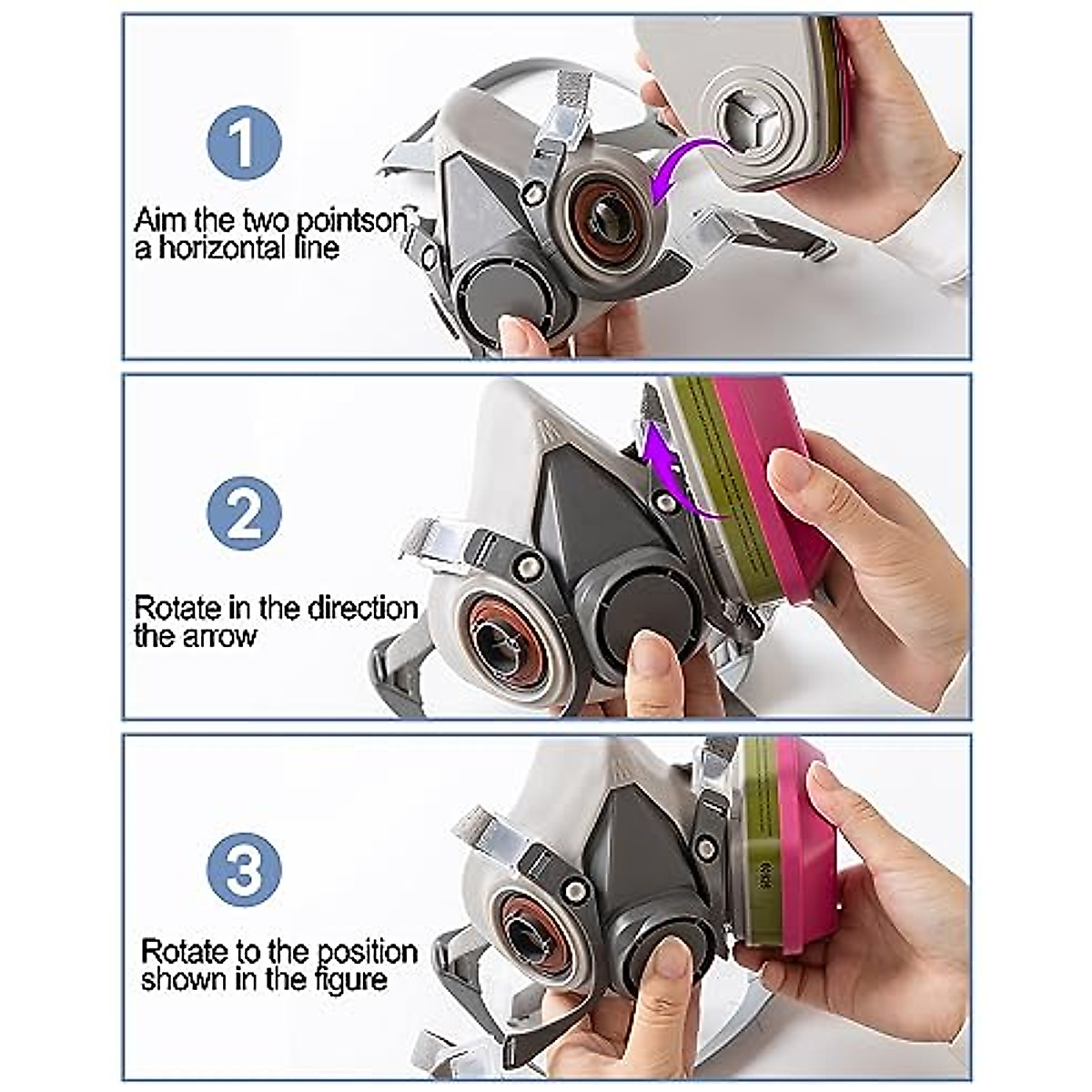 1

Aim the two pointson a horizontal line

2

Rotate in the direction the arrow

3

Rotate to the position shown in the figure