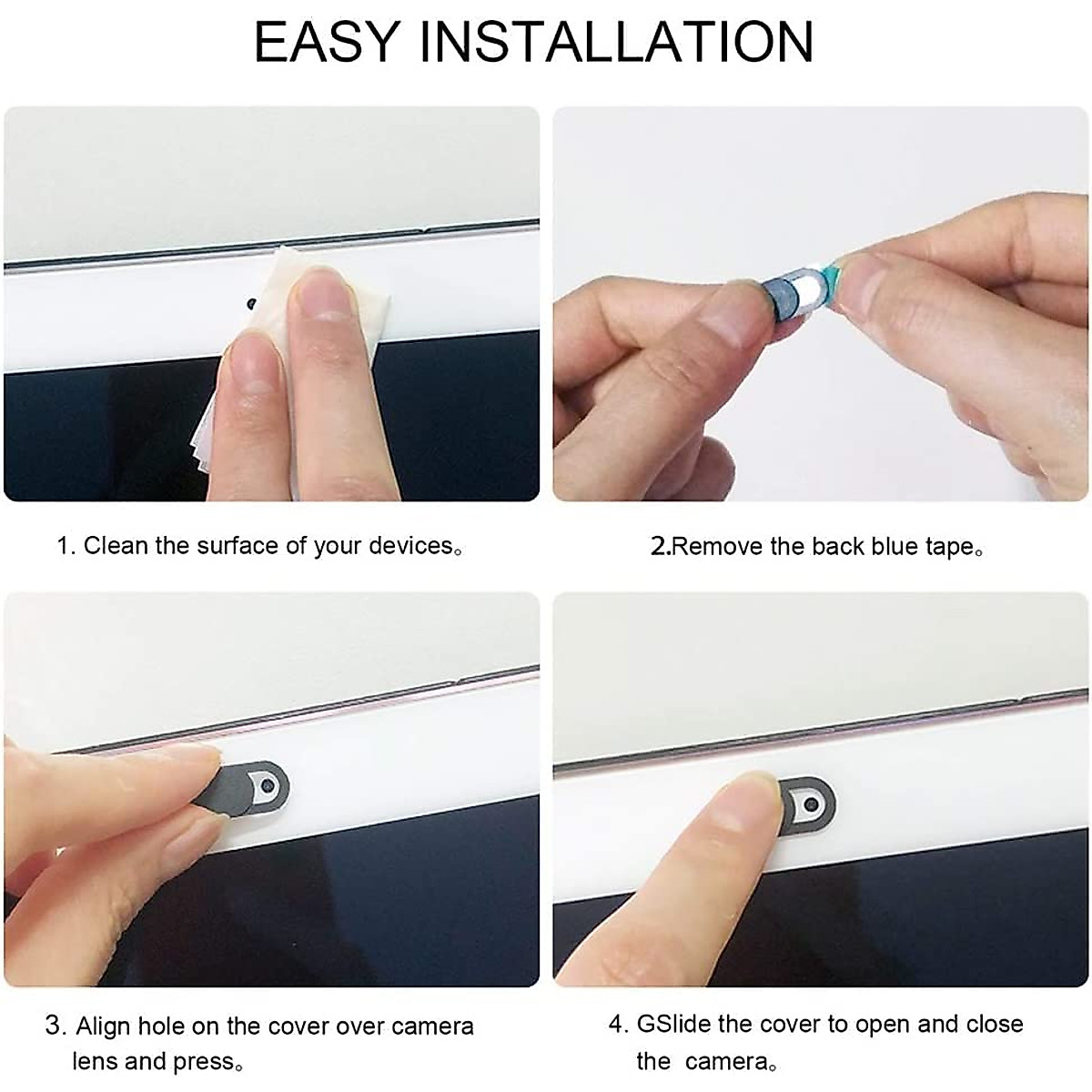 EASY INSTALLATION

1. Clean the surface of your devices。

2.Remove the back blue tape。

3. Align hole on the cover over camera lens and press。

4. GSlide the cover to open and close the camera。