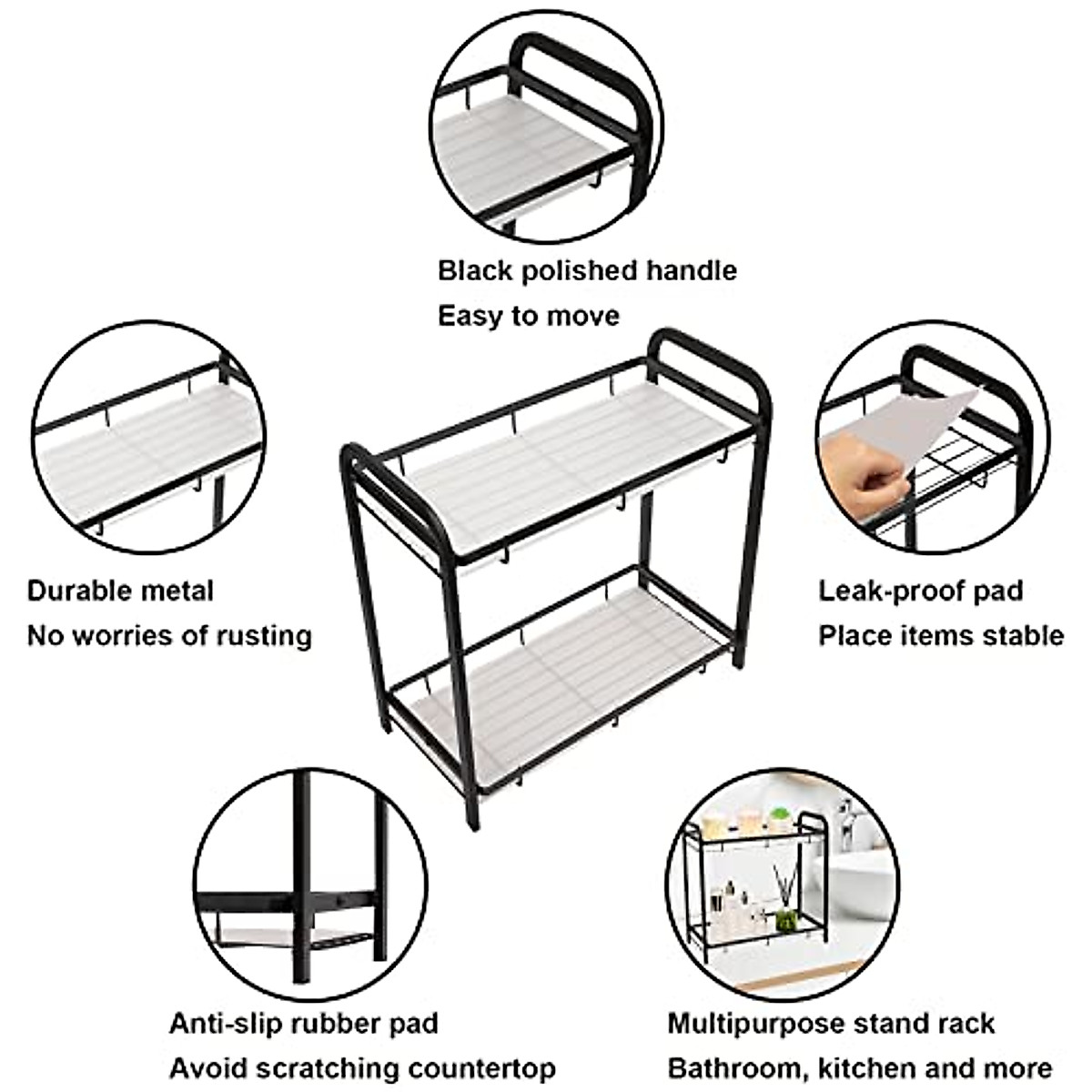 Black polished handle
Easy to move

Durable metal
No worries of rusting

Leak-proof pad
Place items stable

Anti-slip rubber pad
Avoid scratching countertop

Multipurpose stand rack
Bathroom, kitchen and more