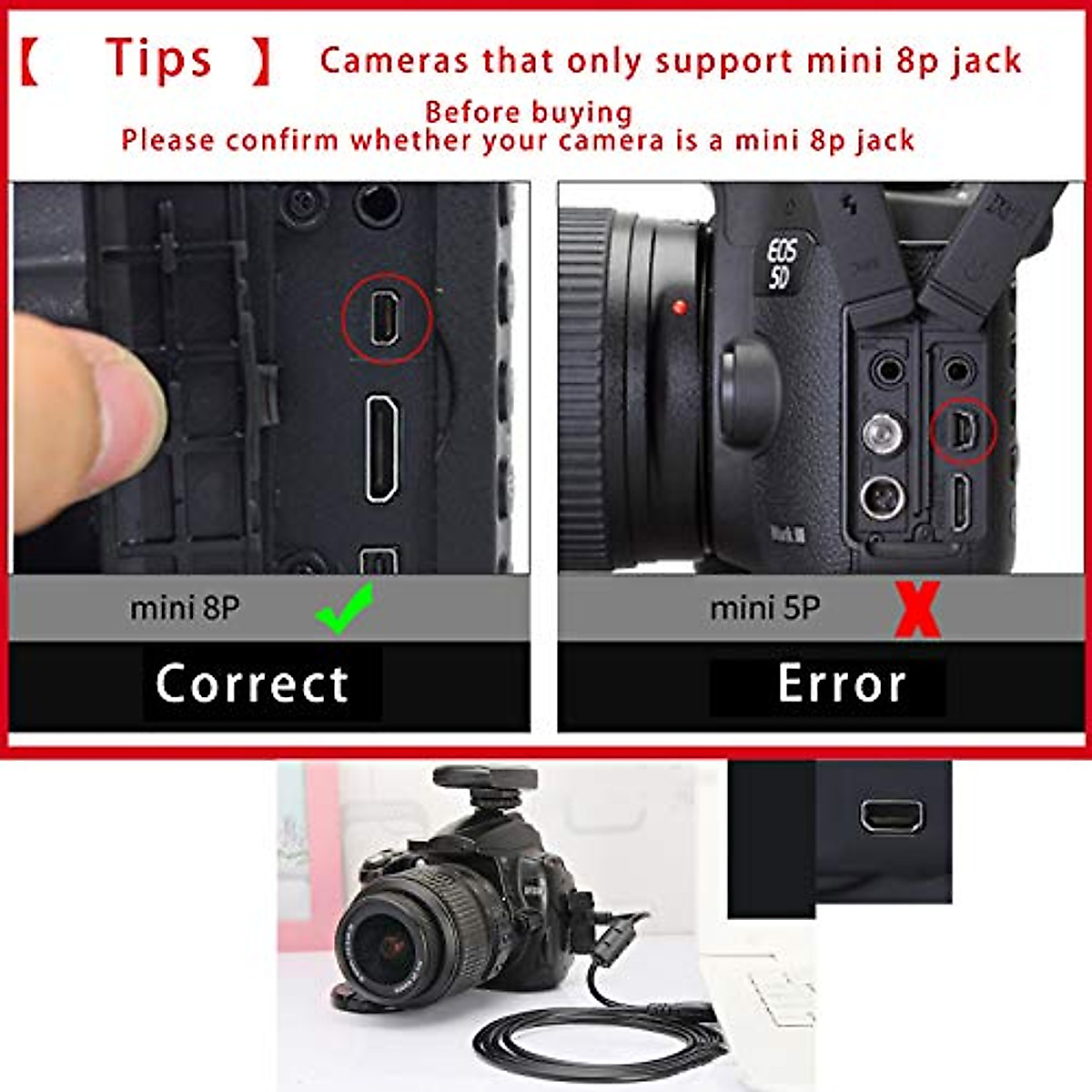 【 Tips 】 Cameras that only support mini 8p jack

Before buying
Please confirm whether your camera is a mini 8p jack

EOS 5D

mini 8P

Correct

mini 5P

Error