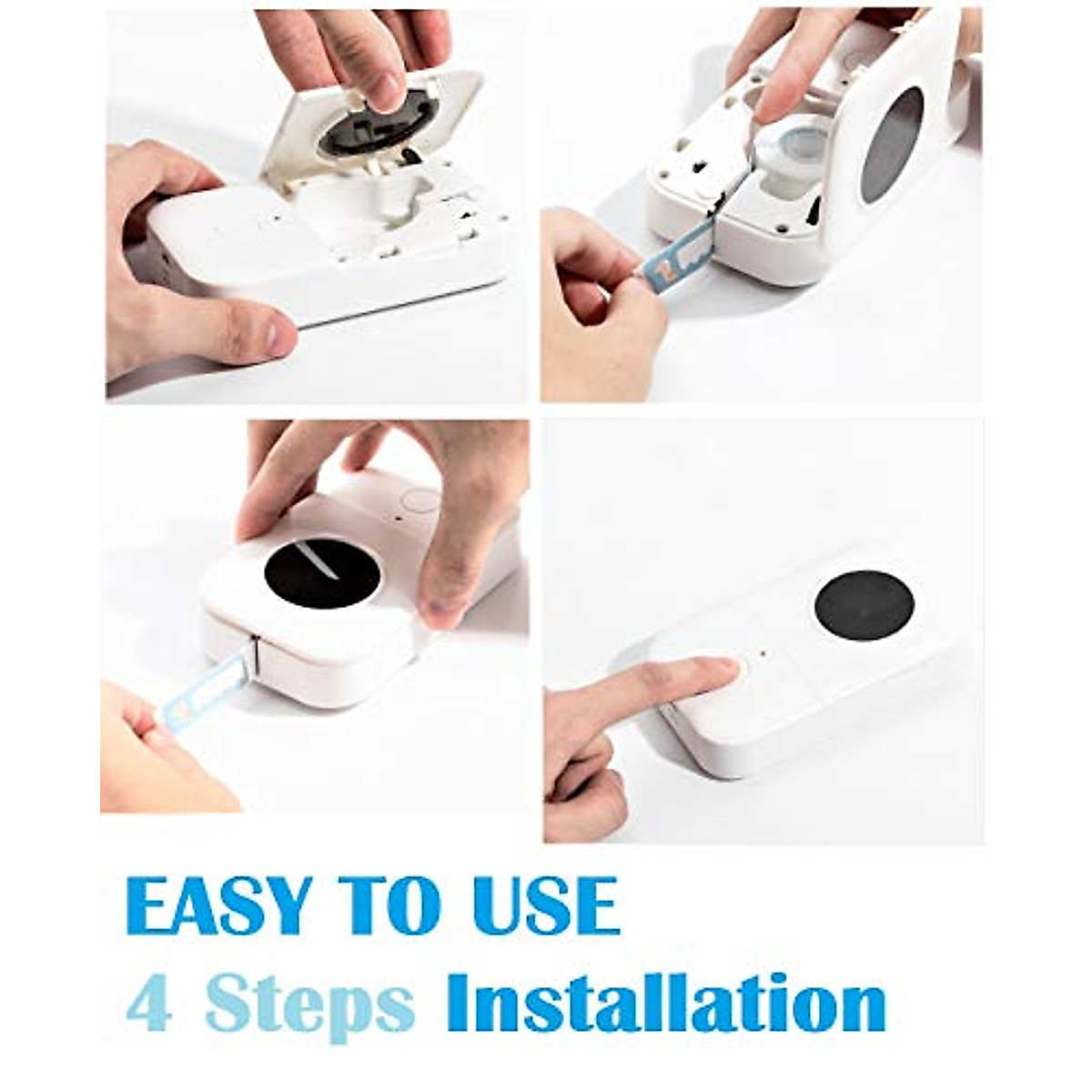 EASY TO USE
4 Steps Installation