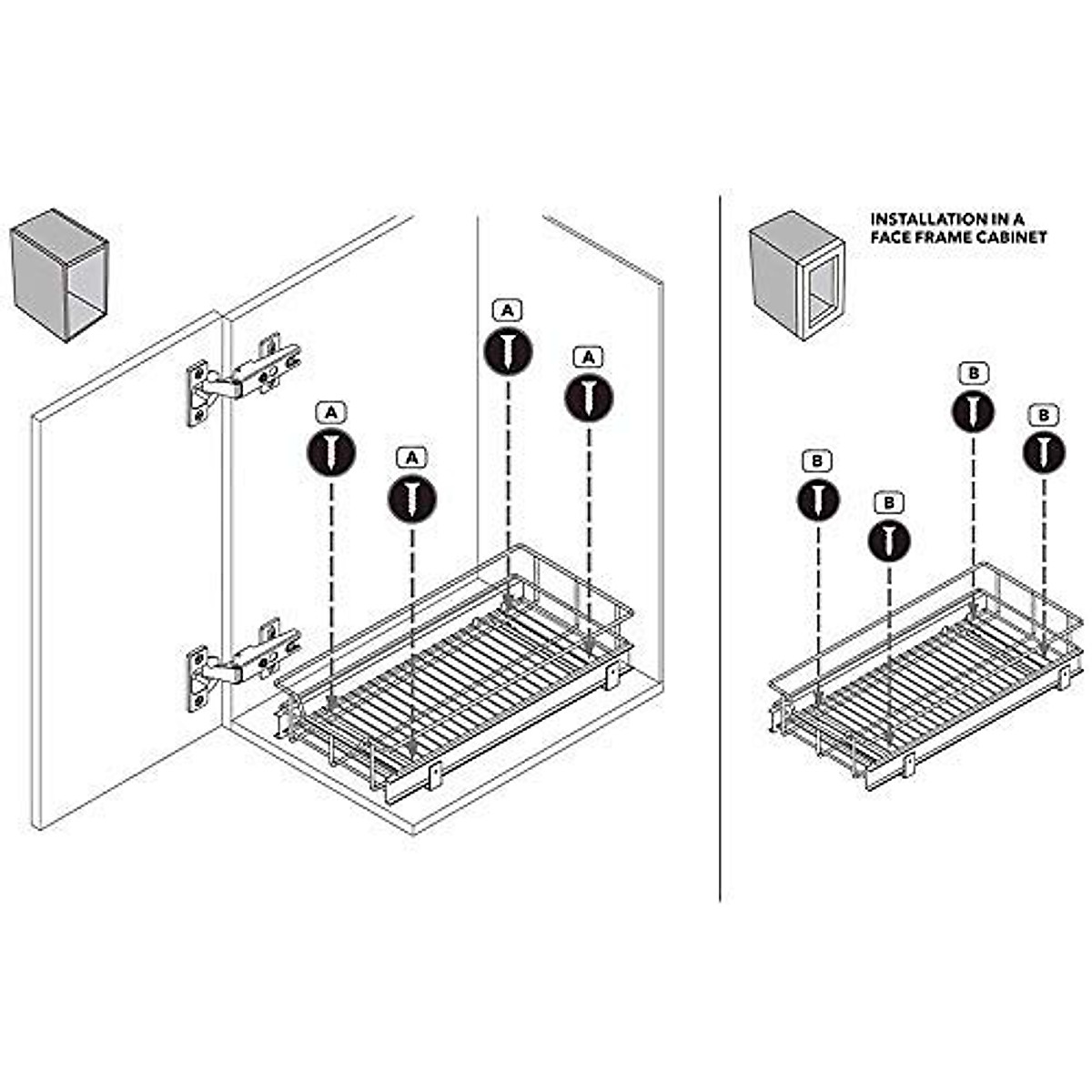 A

A

A

A

INSTALLATION IN A FACE FRAME CABINET

B

B

B

B