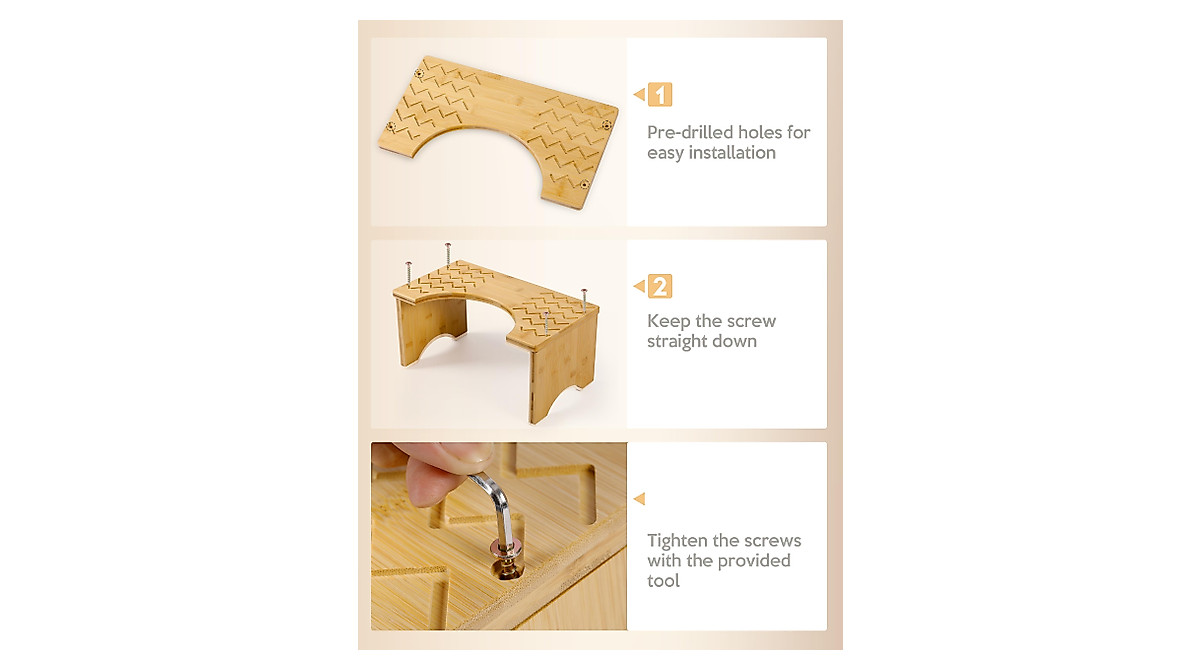 1

Pre-drilled holes for easy installation

2

Keep the screw straight down

Tighten the screws with the provided tool