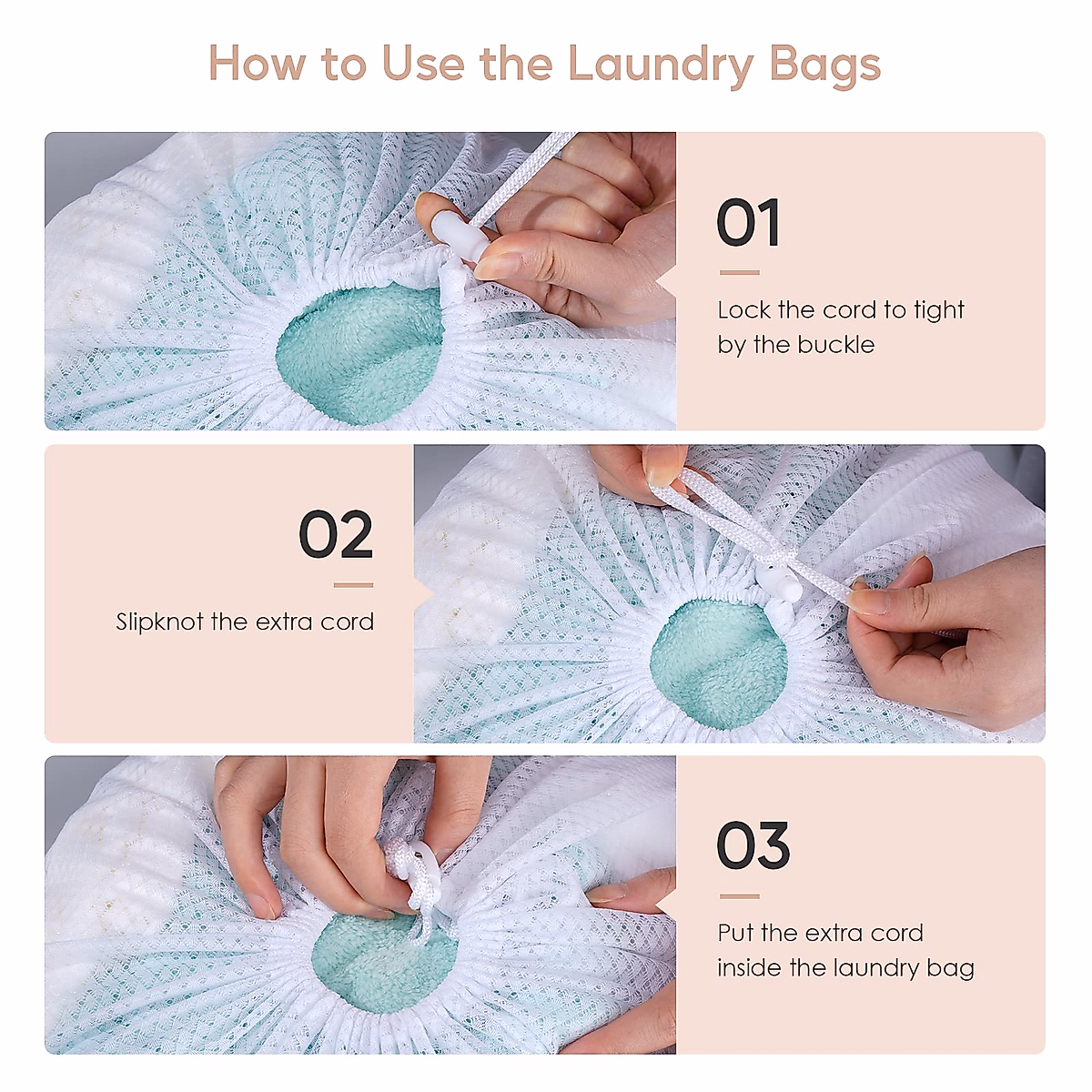 How to Use the Laundry Bags

01

Lock the cord to tight by the buckle

02

Slipknot the extra cord

03

Put the extra cord inside the laundry bag