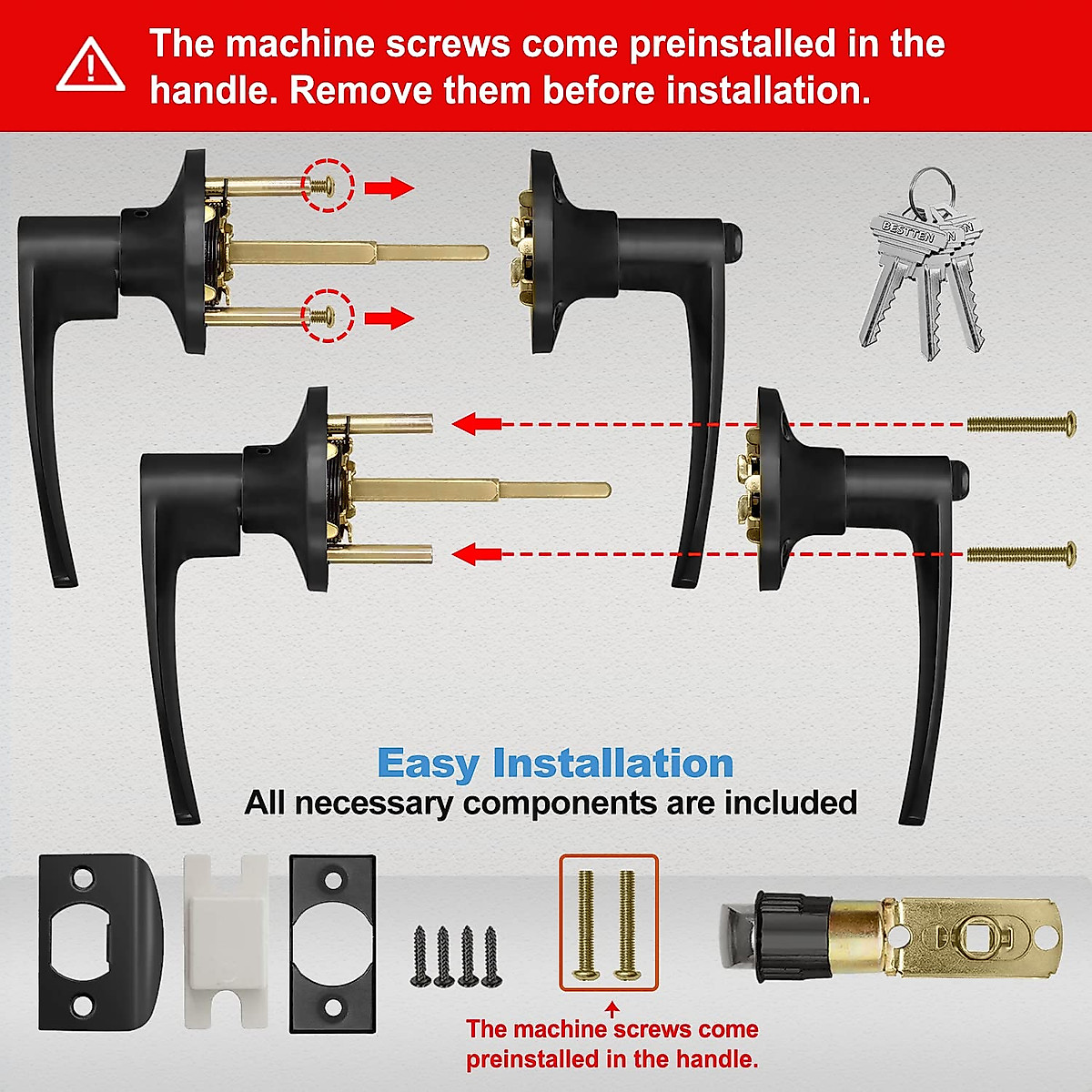 The machine screws come preinstalled in the handle. Remove them before installation.

BESTTEN

Easy Installation
All necessary components are included

The machine screws come preinstalled in the handle.