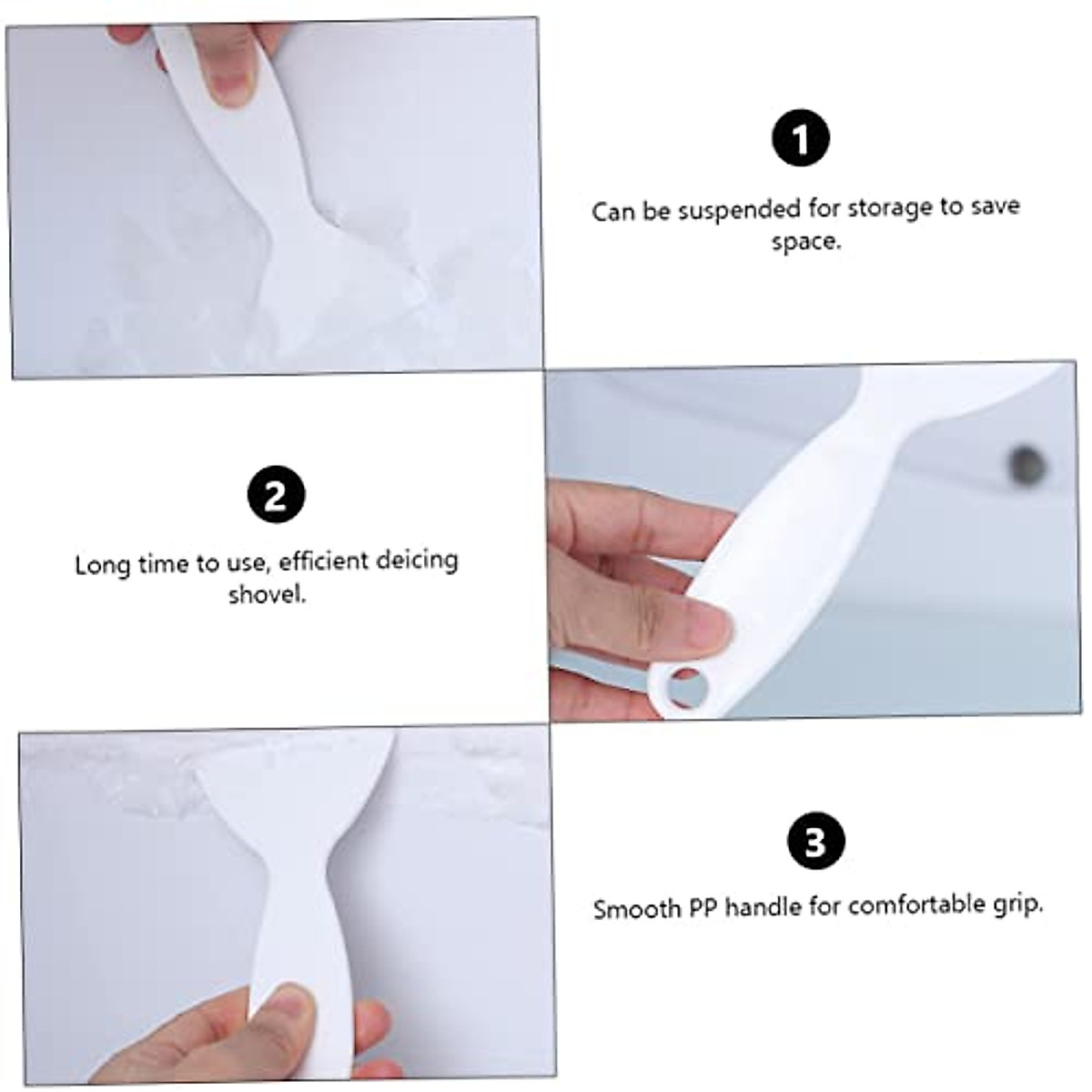 1

Can be suspended for storage to save space.

2

Long time to use, efficient deicing shovel.

3

Smooth PP handle for comfortable grip.