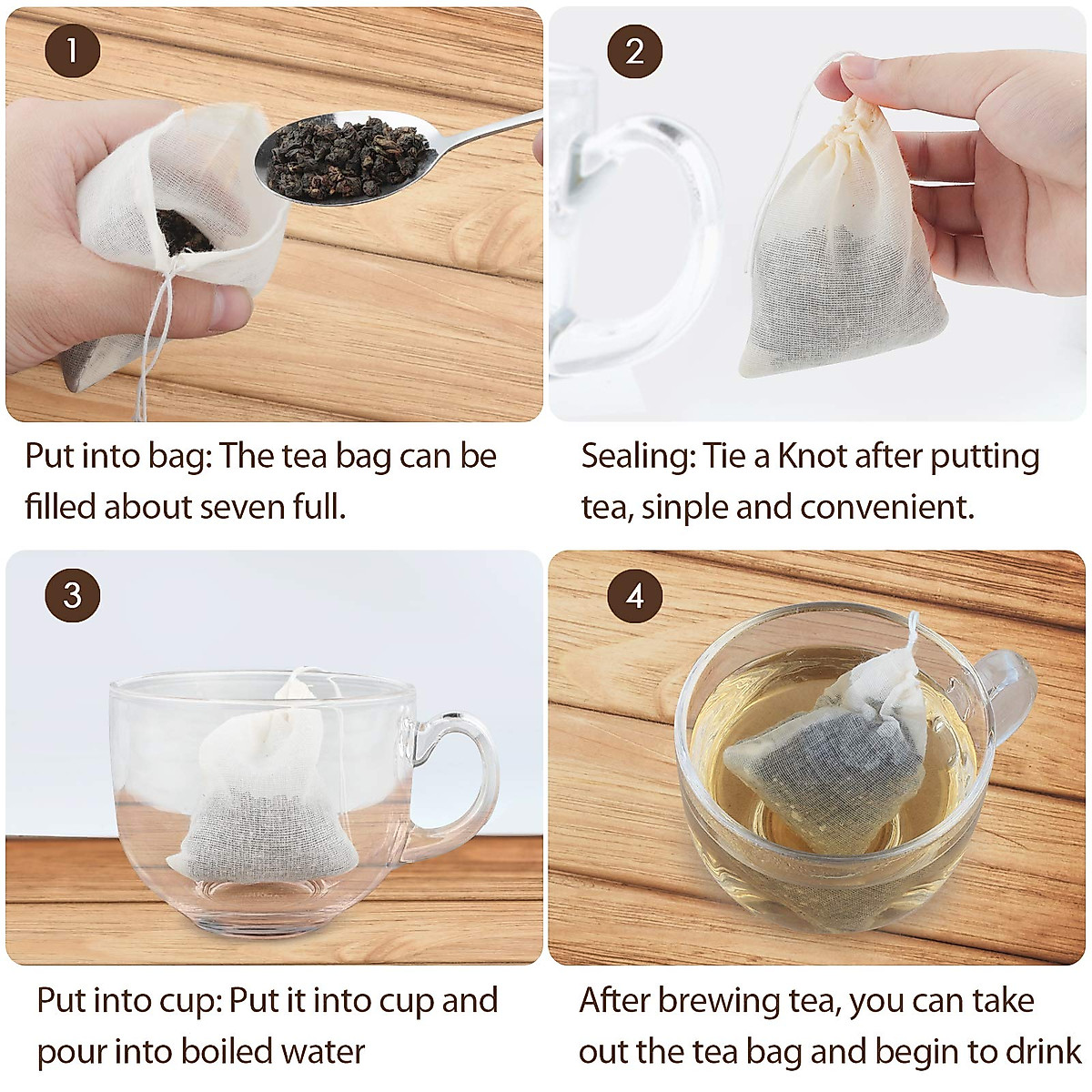 1

Put into bag: The tea bag can be filled about seven full.

2

Sealing: Tie a Knot after putting tea, sinple and convenient.

3

Put into cup: Put it into cup and pour into boiled water

4

After brewing tea, you can take out the tea bag and begin to drink