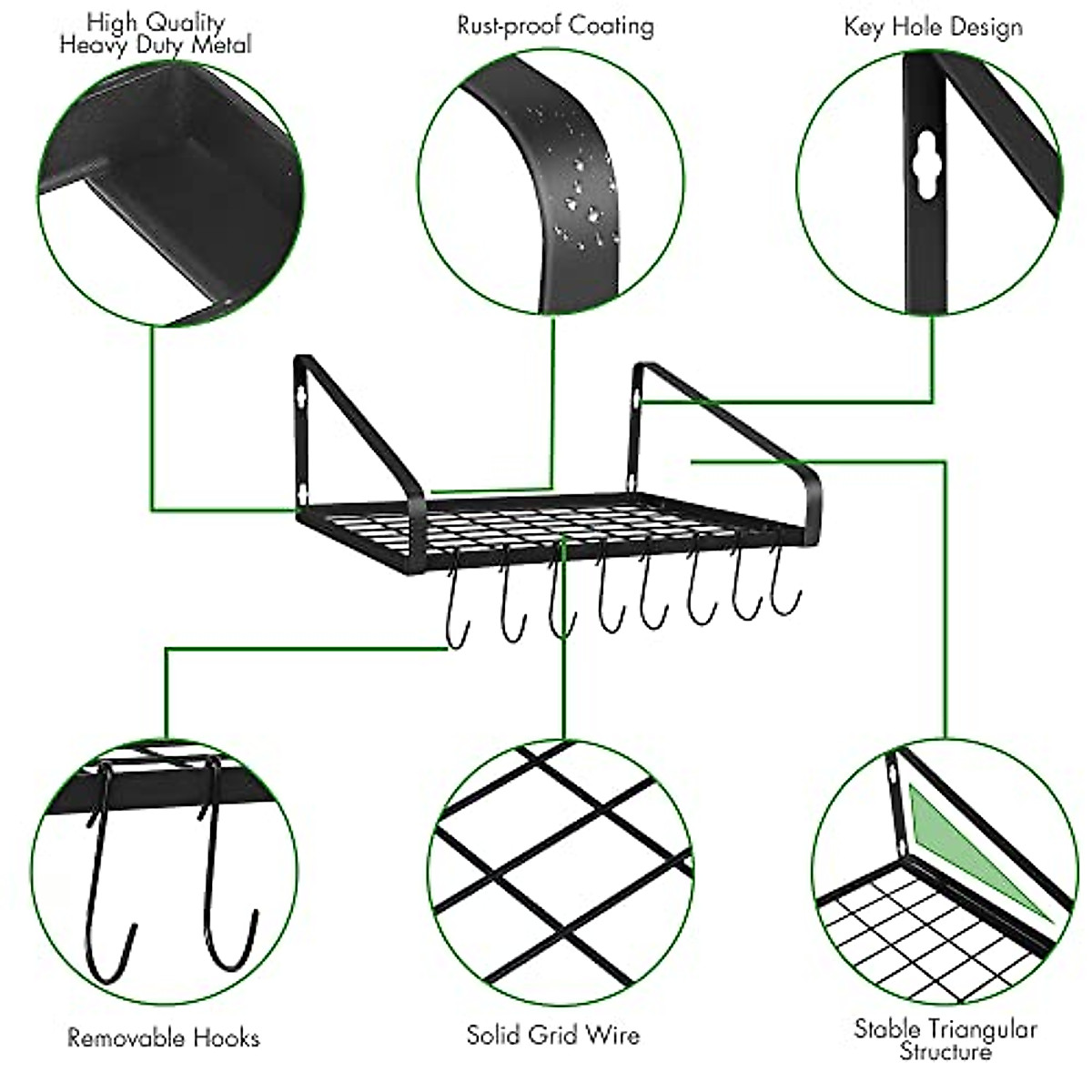 High Quality
Heavy Duty Metal

Rust-proof Coating

Key Hole Design

Removable Hooks

Solid Grid Wire

Stable Triangular
Structure