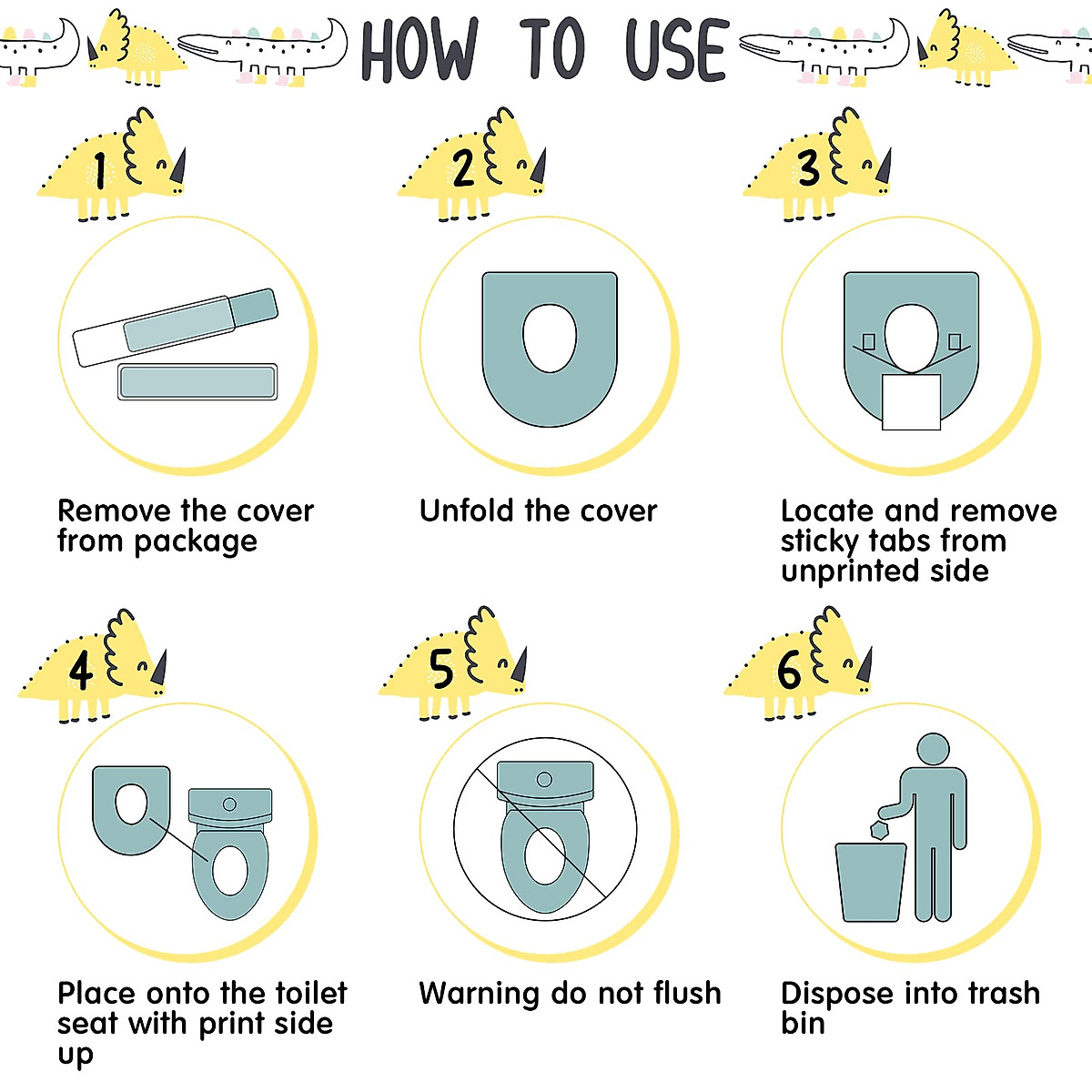 HOW TO USE

1

Remove the cover from package

2

Unfold the cover

3

Locate and remove sticky tabs from unprinted side

4

Place onto the toilet seat with print side up

5

Warning do not flush

6

Dispose into trash bin