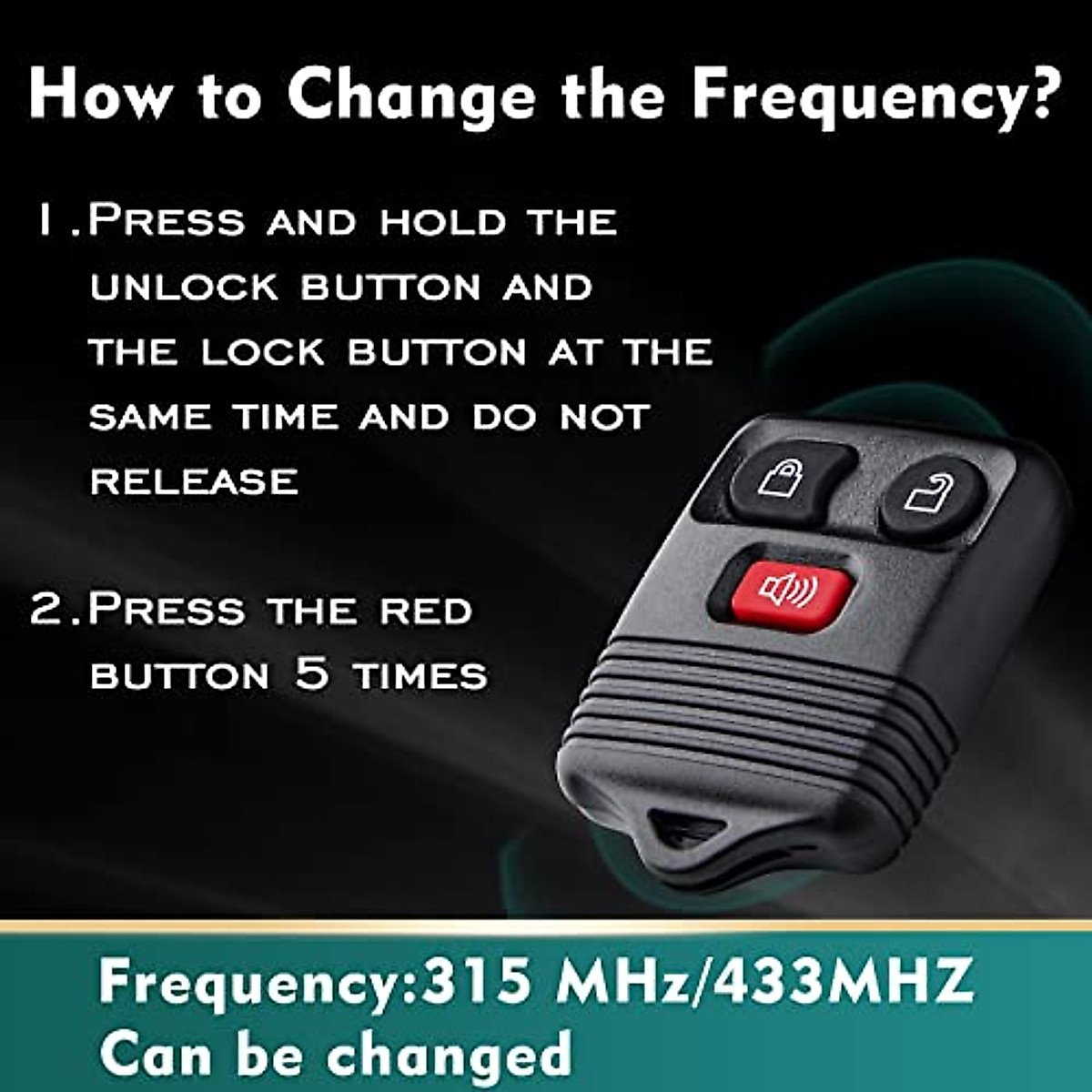 How to Change the Frequency?

1.Press and hold the unlock button and the lock button at the same time and do not release

2.Press the red button 5 times

Frequency:315 MHz/433MHZ
Can be changed