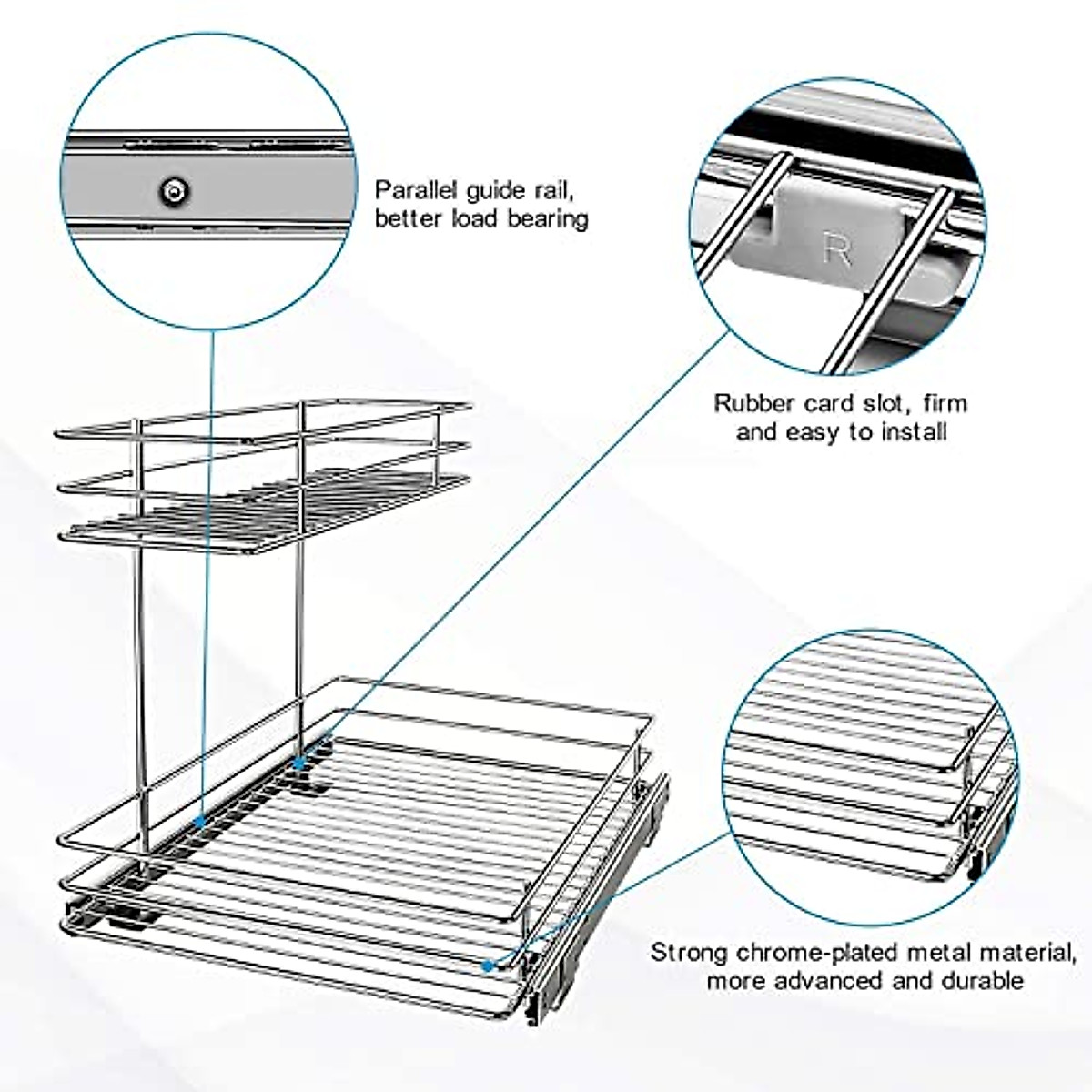 Parallel guide rail, better load bearing

R

Rubber card slot, firm and easy to install

Strong chrome-plated metal material, more advanced and durable