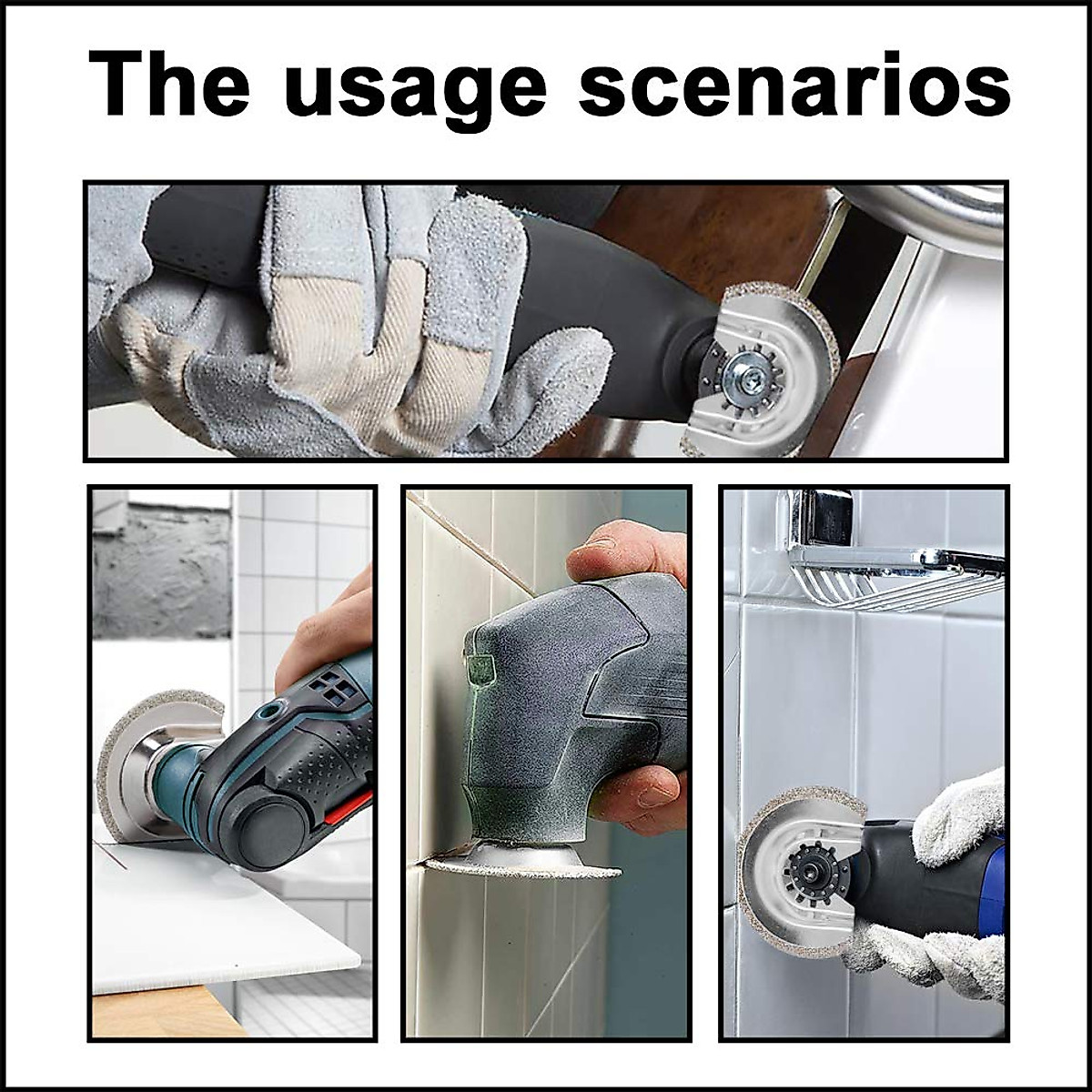 The usage scenarios