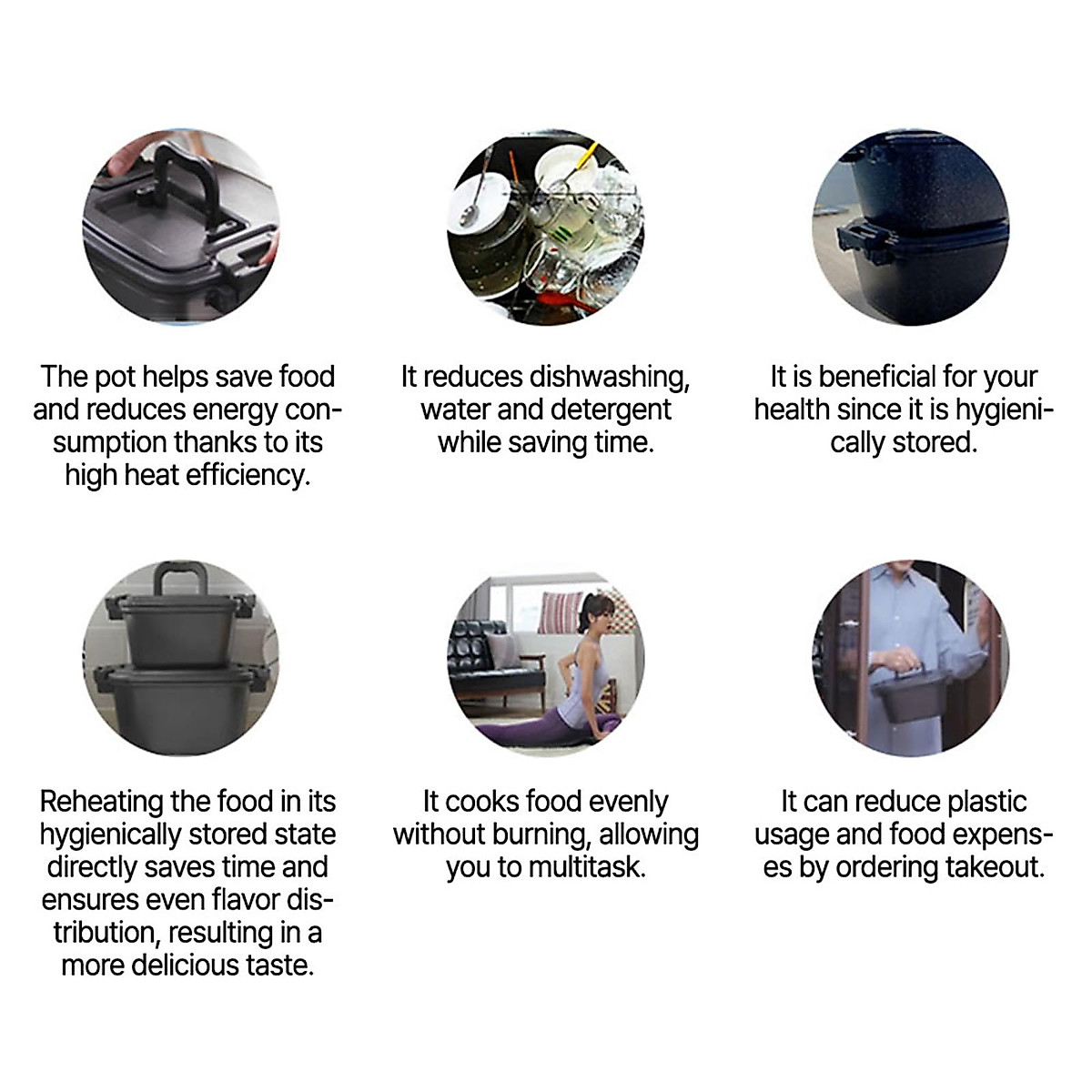 The pot helps save food and reduces energy consumption thanks to its high heat efficiency.

It reduces dishwashing, water and detergent while saving time.

It is beneficial for your health since it is hygienically stored.

Reheating the food in its hygienically stored state directly saves time and ensures even flavor distribution, resulting in a more delicious taste.

It cooks food evenly without burning, allowing you to multitask.

It can reduce plastic usage and food expenses by ordering takeout.