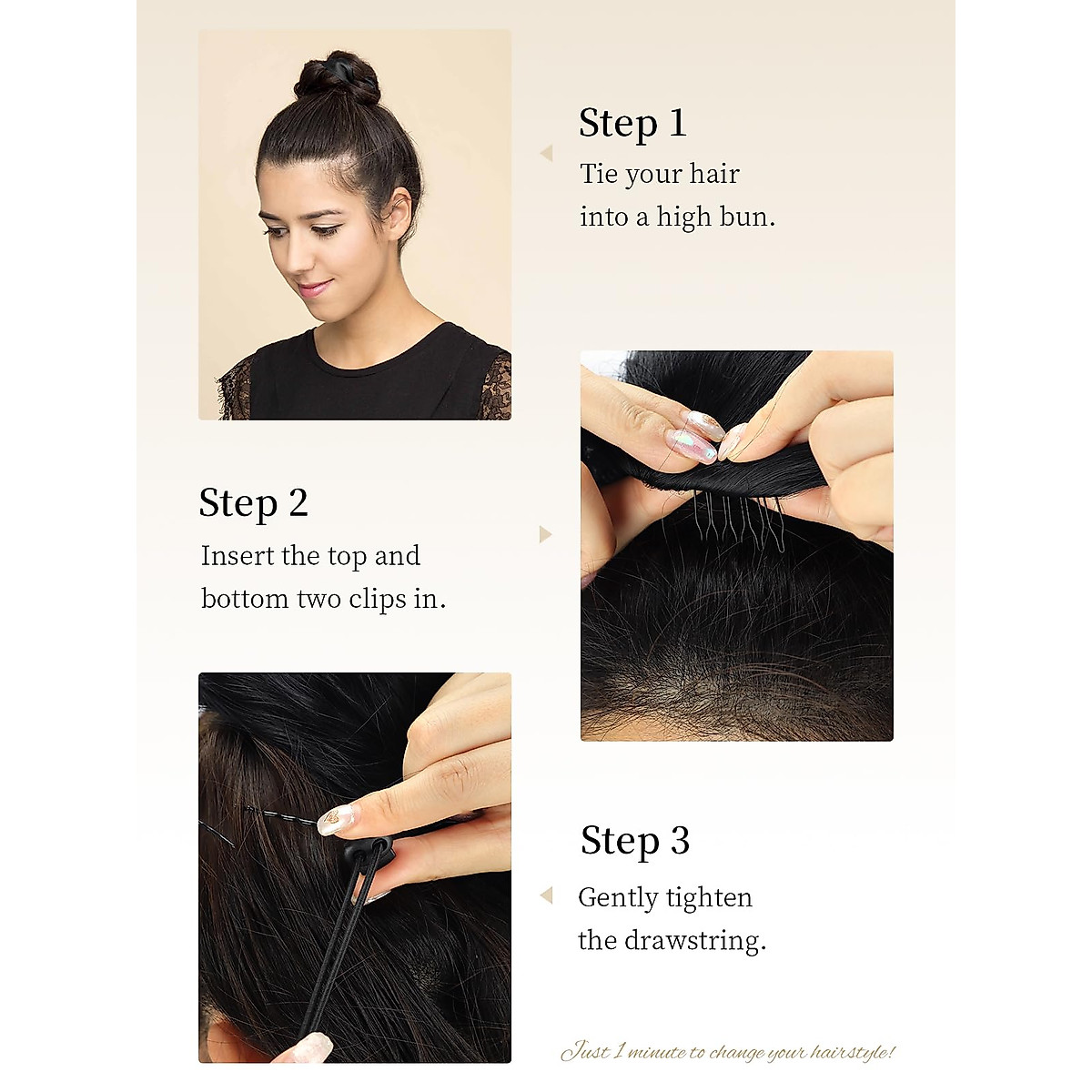 Step 1
Tie your hair into a high bun.

Step 2
Insert the top and bottom two clips in.

Step 3
Gently tighten the drawstring.

Just 1 minute to change your hairstyle!