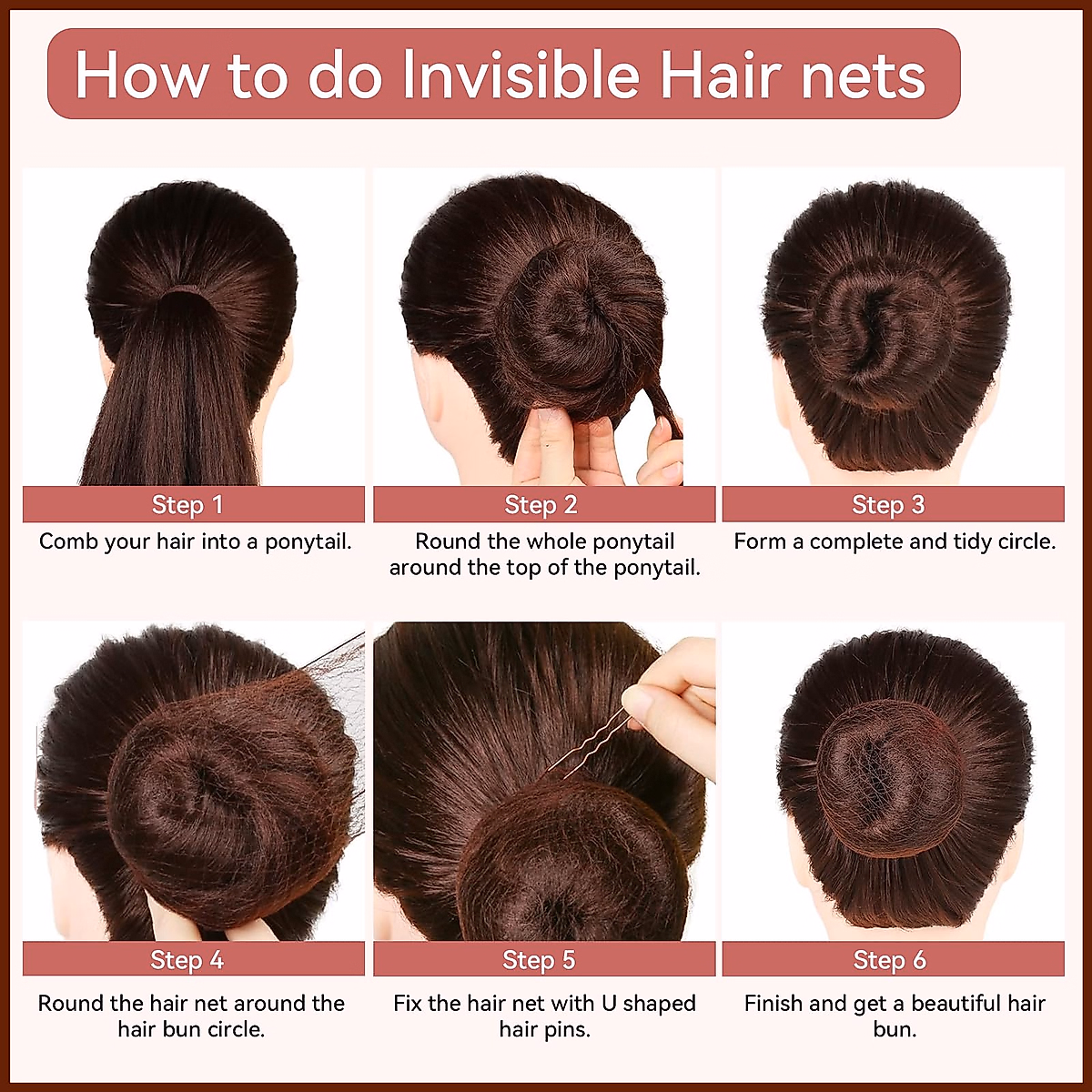 How to do Invisible Hair nets

Step 1
Comb your hair into a ponytail.

Step 2
Round the whole ponytail around the top of the ponytail.

Step 3
Form a complete and tidy circle.

Step 4
Round the hair net around the hair bun circle.

Step 5
Fix the hair net with U shaped hair pins.

Step 6
Finish and get a beautiful hair bun.