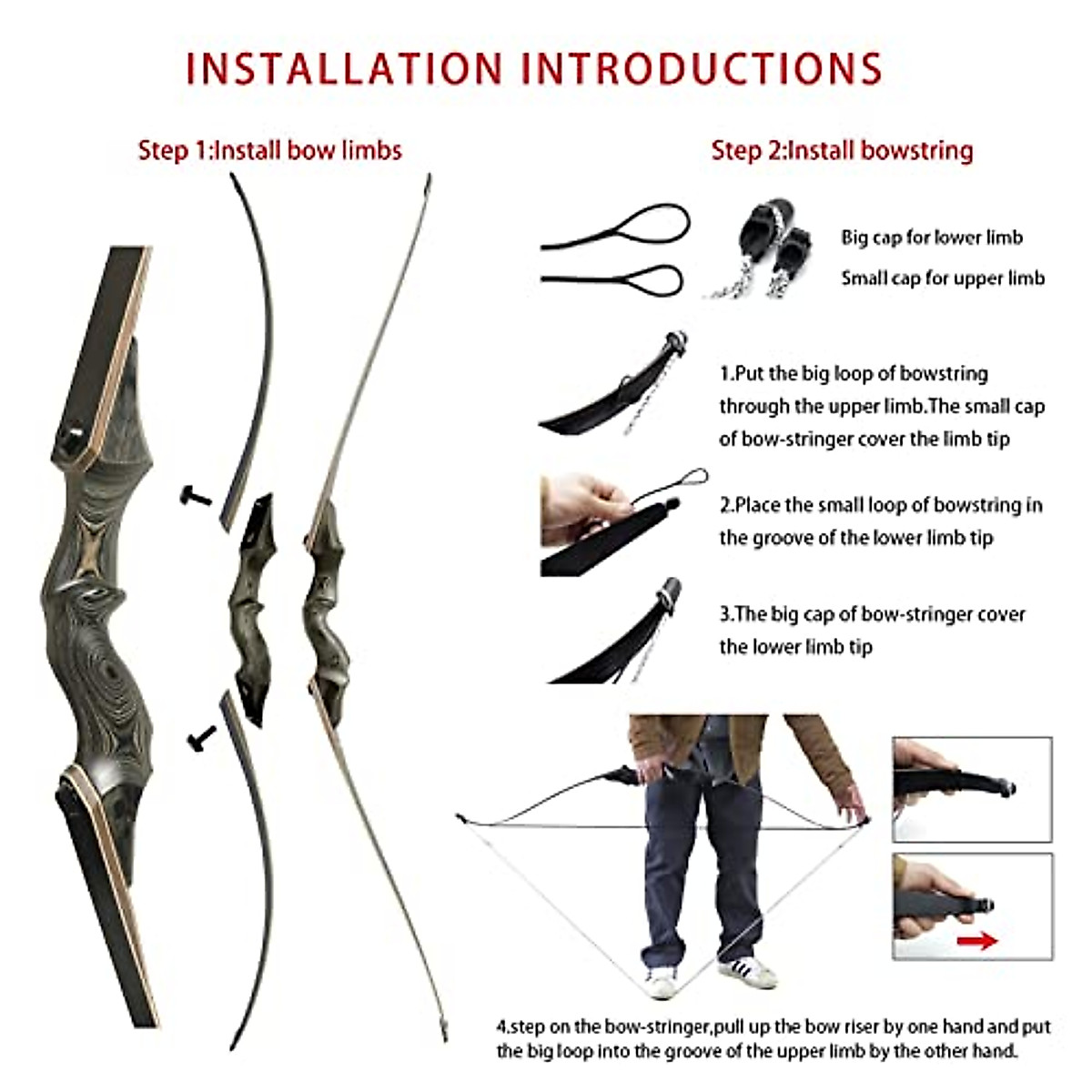 INSTALLATION INTRODUCTIONS

Step 1:Install bow limbs

Step 2:Install bowstring

Big cap for lower limb

Small cap for upper limb

1.Put the big loop of bowstring through the upper limb.The small cap of bow-stringer cover the limb tip

2.Place the small loop of bowstring in the groove of the lower limb tip

3.The big cap of bow-stringer cover the lower limb tip

4.step on the bow-stringer,pull up the bow riser by one hand and put the big loop into the groove of the upper limb by the other hand.