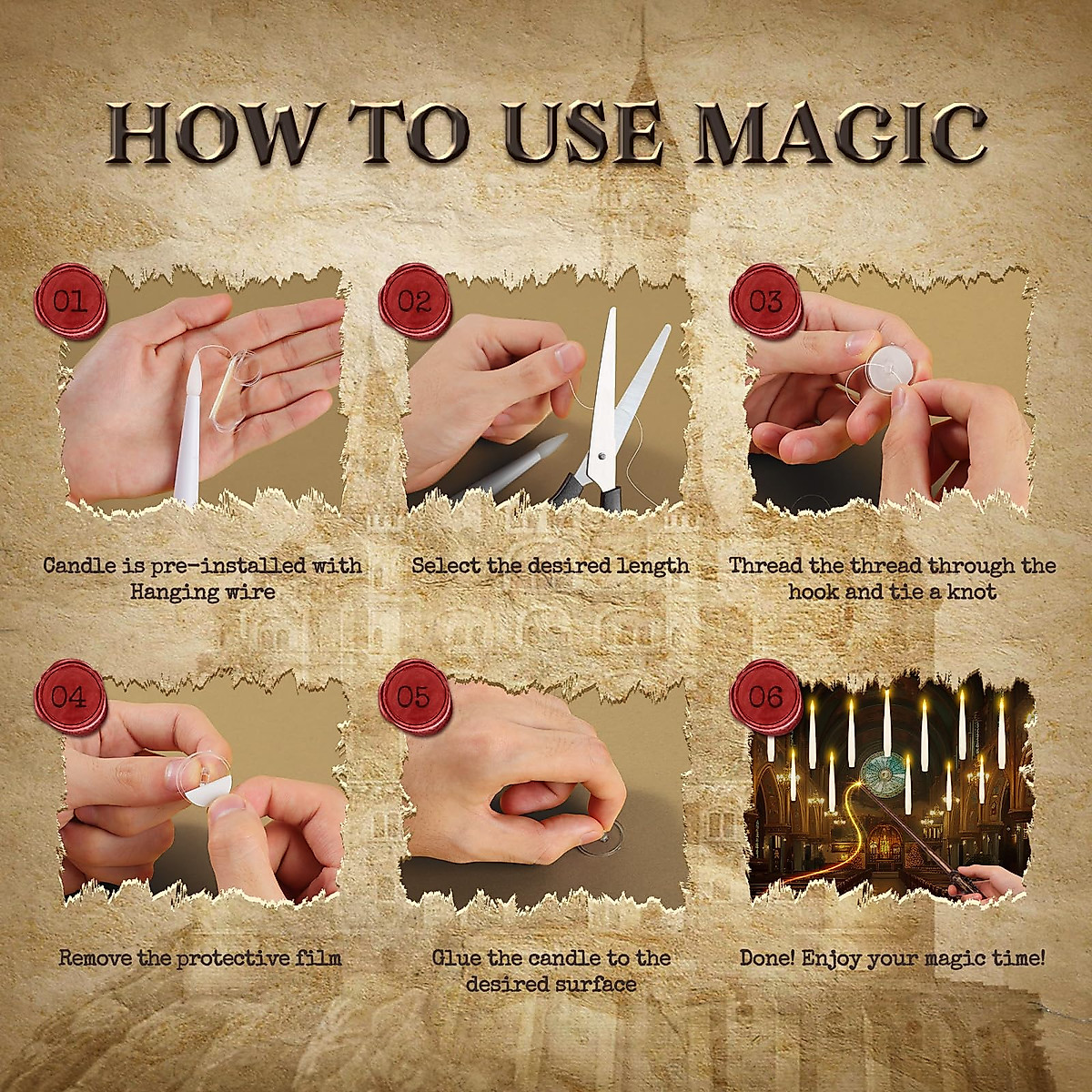 HOW TO USE MAGIC

01

Candle is pre-installed with Hanging wire

02

Select the desired length

03

Thread the thread through the hook and tie a knot

04

Remove the protective film

05

Glue the candle to the desired surface

06

Done! Enjoy your magic time!