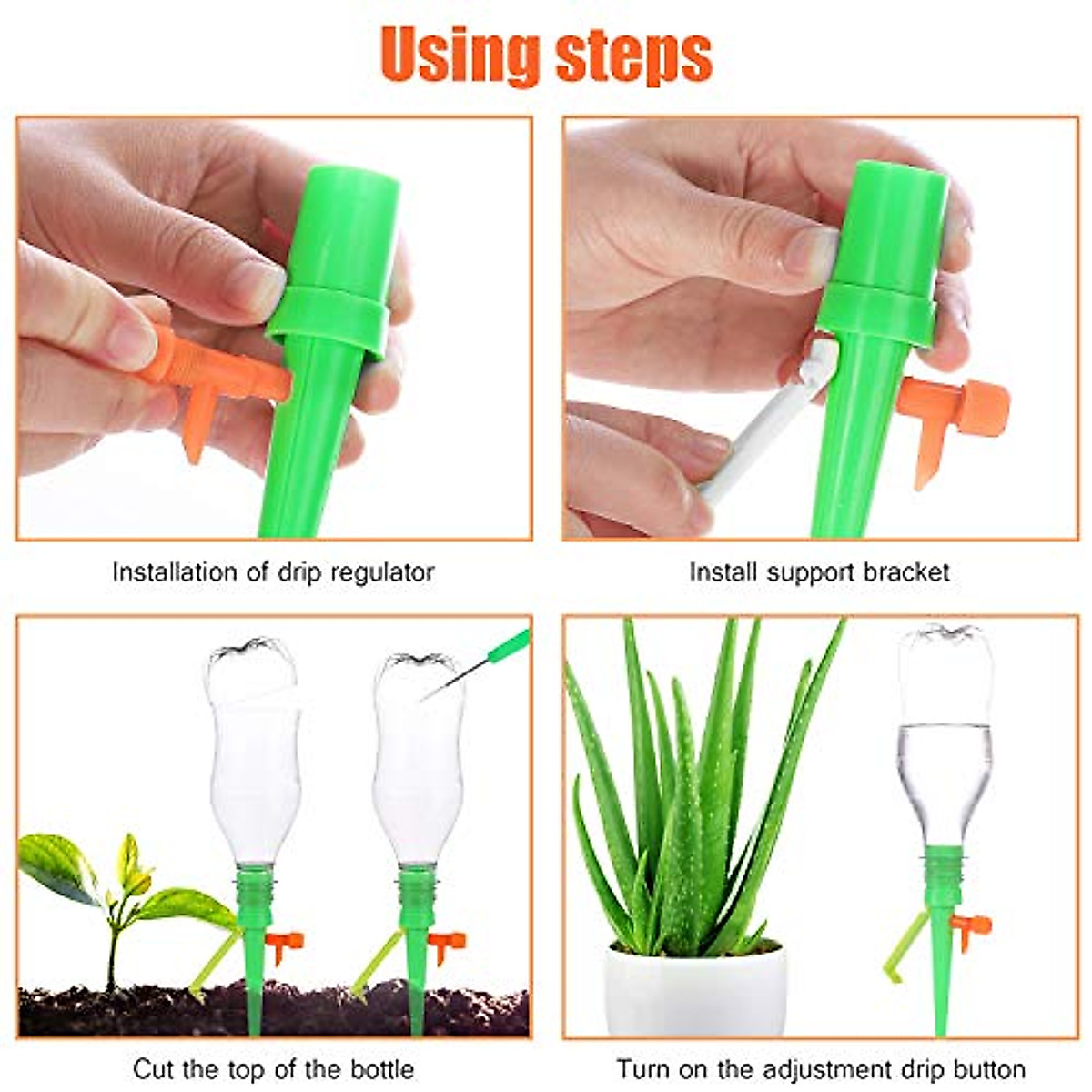 Using steps

Installation of drip regulator

Install support bracket

Cut the top of the bottle

Turn on the adjustment drip button