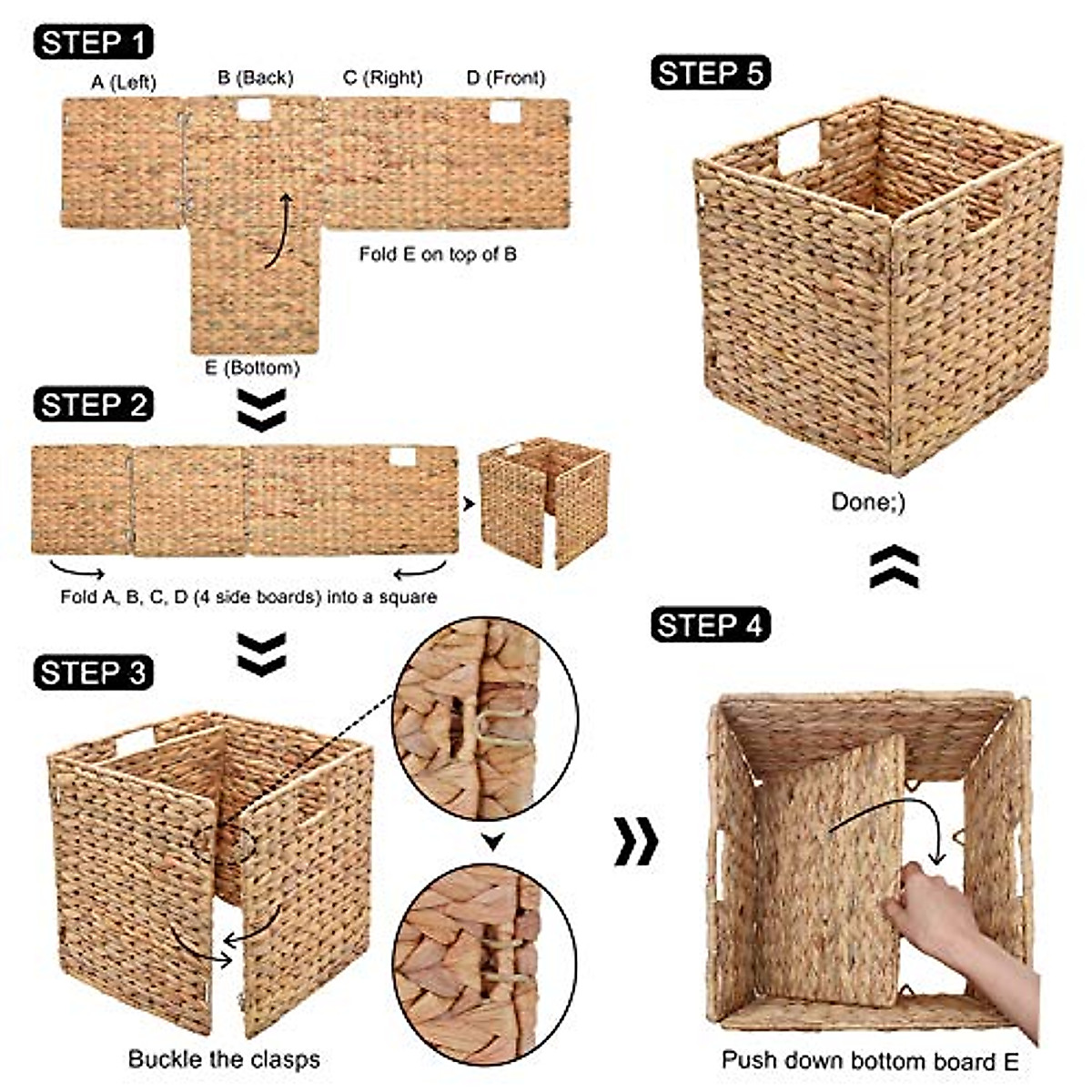 STEP 1

A (Left)
B (Back)
C (Right)
D (Front)

Fold E on top of B

E (Bottom)

STEP 2

Fold A, B, C, D (4 side boards) into a square

STEP 3

Buckle the clasps

STEP 4

Push down bottom board E

STEP 5

Done;)