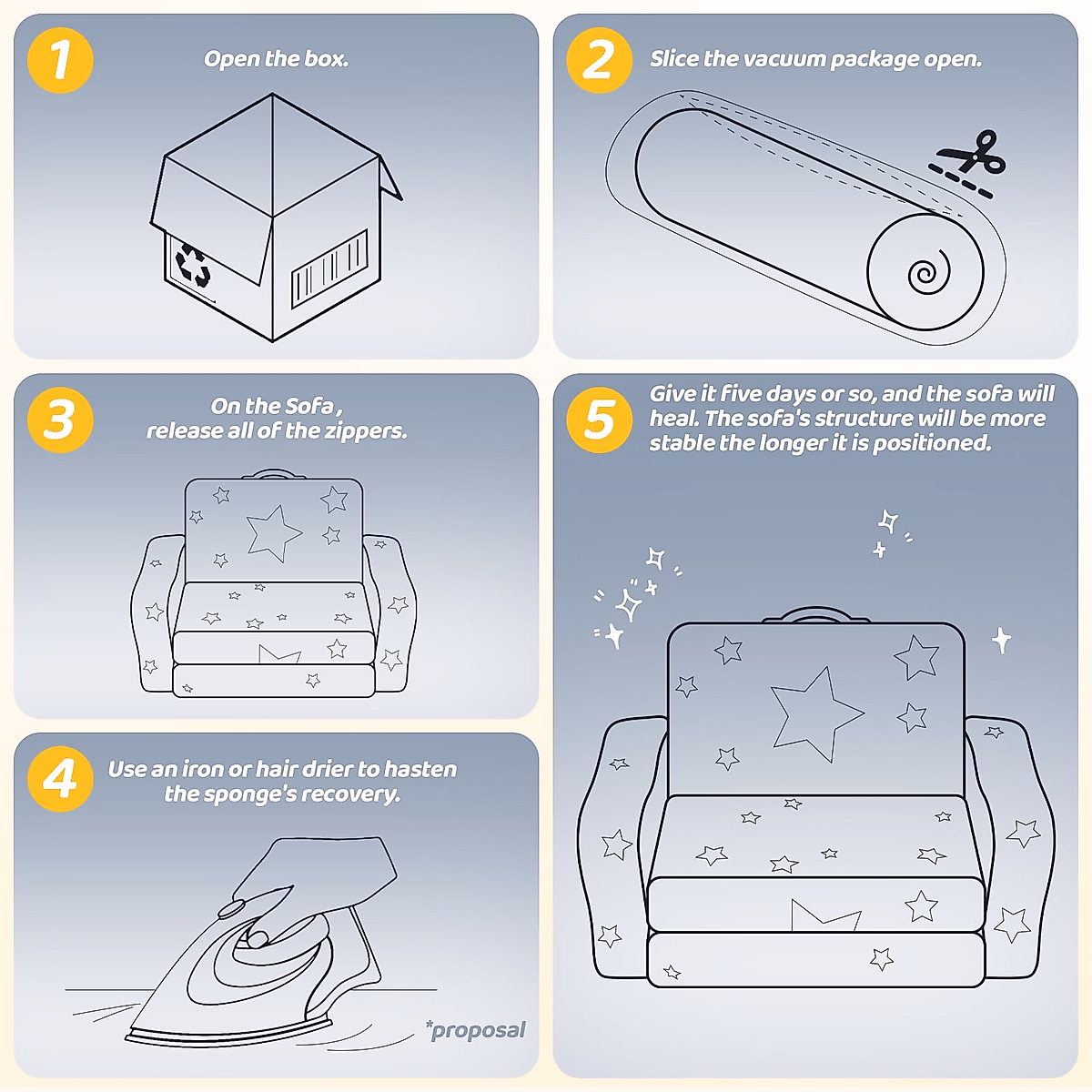 1
Open the box.

2
Slice the vacuum package open.

3
On the Sofa ,
release all of the zippers.

4
Use an iron or hair drier to hasten the sponge's recovery.

*proposal

5
Give it five days or so, and the sofa will heal. The sofa's structure will be more stable the longer it is positioned.