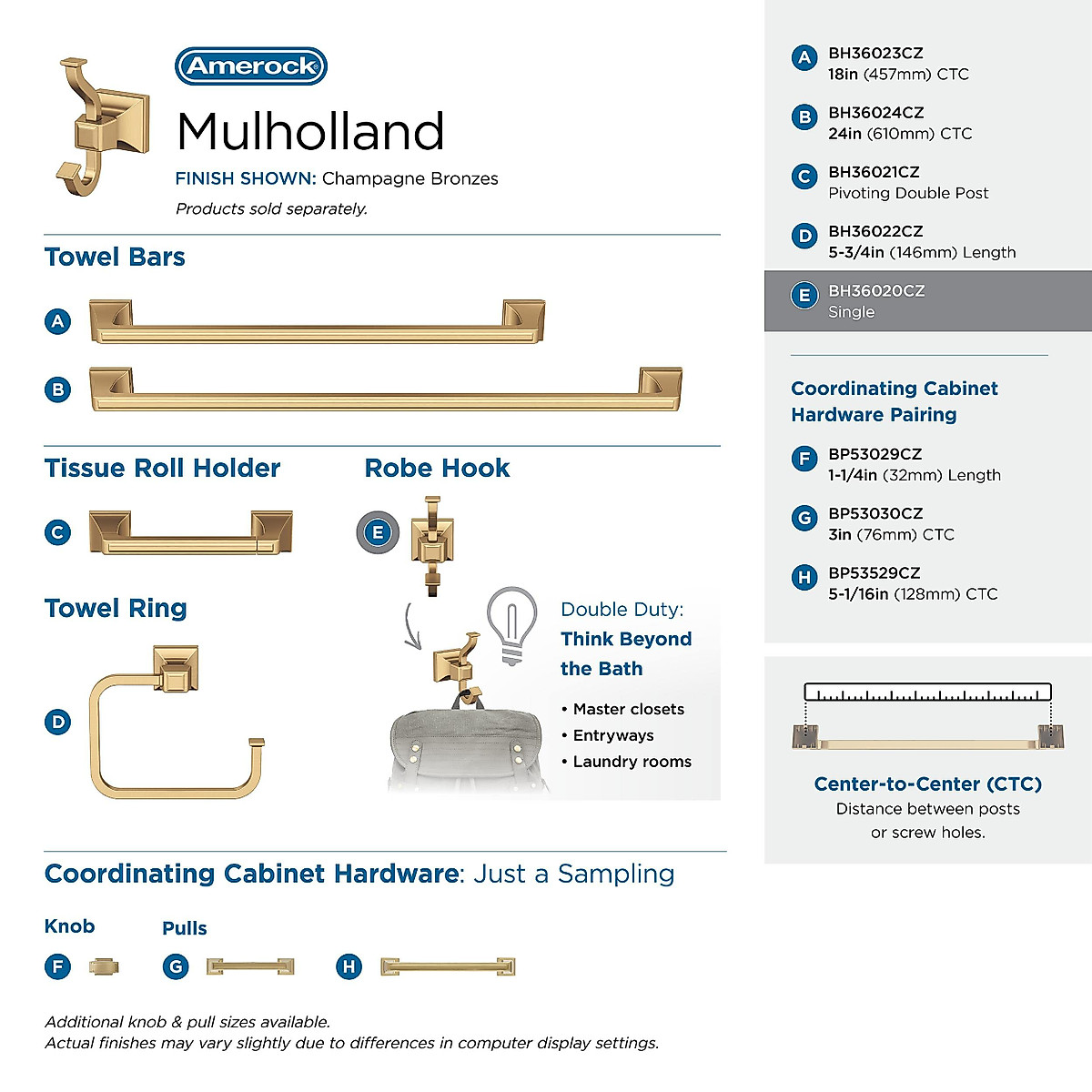 Amerock

Mulholland

FINISH SHOWN: Champagne Bronzes

Products sold separately.

Towel Bars

A

B

Tissue Roll Holder

C

Robe Hook

E

Towel Ring

D

Double Duty:

Think Beyond the Bath

• Master closets
• Entryways
• Laundry rooms

Coordinating Cabinet Hardware: Just a Sampling

Knob

F

Pulls

G

H

Additional knob & pull sizes available.
Actual finishes may vary slightly due to differences in computer display settings.

A BH36023CZ
18in (457mm) CTC

B BH36024CZ
24in (610mm) CTC

C BH36021CZ
Pivoting Double Post

D BH36022CZ
5-3/4in (146mm) Length

E BH36020CZ
Single

Coordinating Cabinet Hardware Pairing

F BP53029CZ
1-1/4in (32mm) Length

G BP53030CZ
3in (76mm) CTC

H BP53529CZ
5-1/16in (128mm) CTC

Center-to-Center (CTC)
Distance between posts or screw holes.