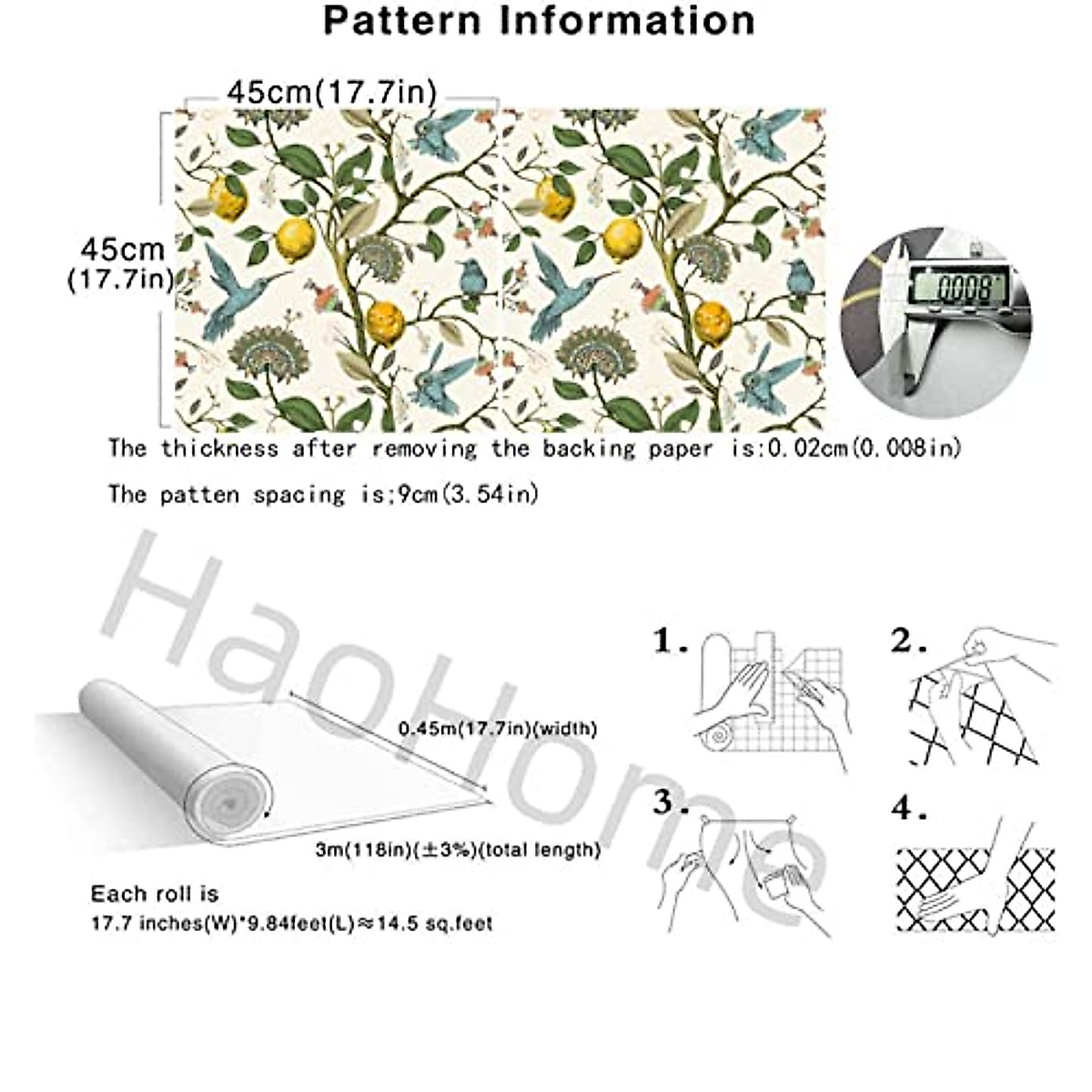 Pattern Information

45cm(17.7in)

45cm
(17.7in)

0008

The thickness after removing the backing paper is:0.02cm(0.008in)

The patten spacing is;9cm(3.54in)

HaoHome

0.45m(17.7in)(width)

3m(118in)(±3%)(total length)

Each roll is
17.7 inches(W)*9.84feet(L)≈14.5 sq.feet

1.

2.

3.

4.