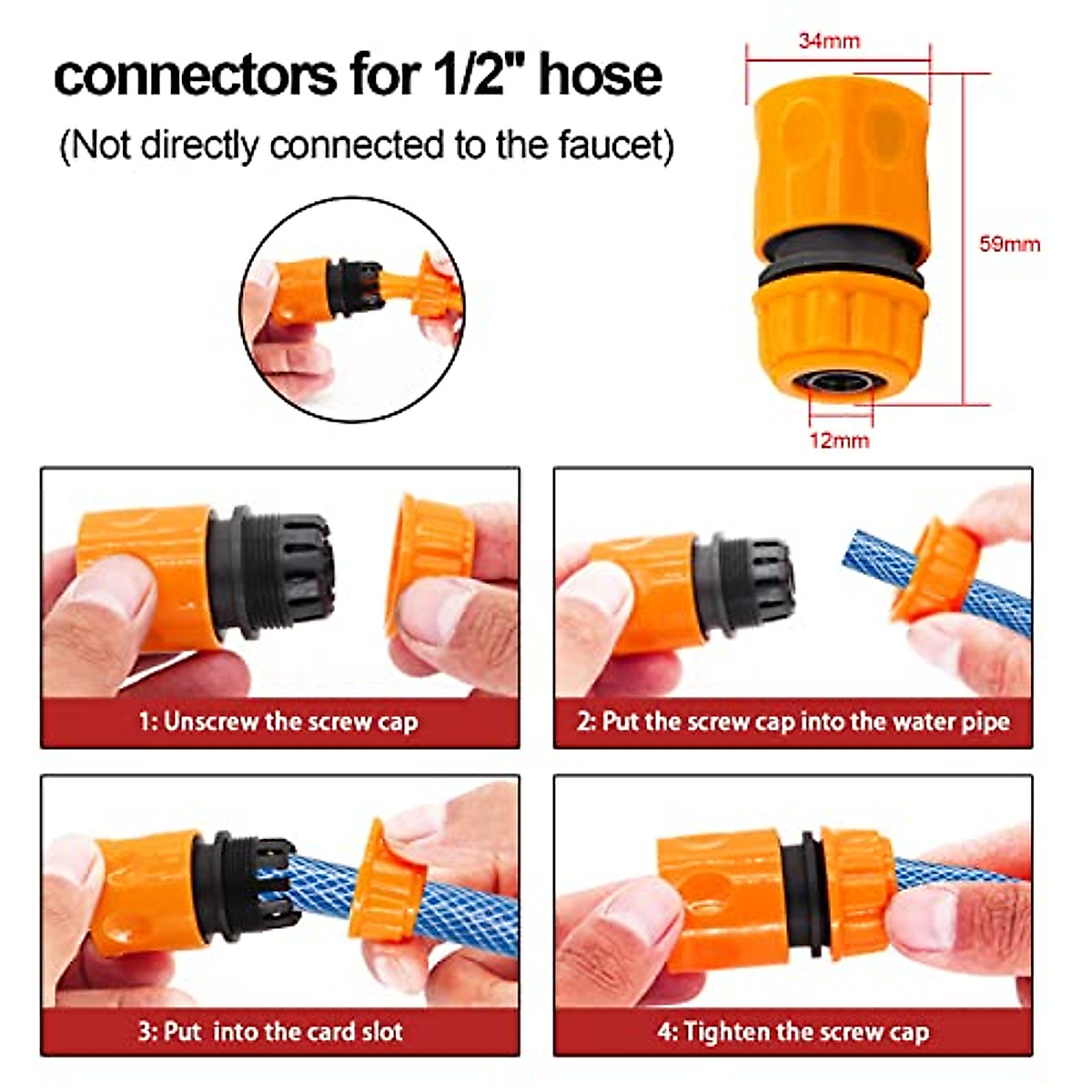 connectors for 1/2" hose
(Not directly connected to the faucet)

34mm

59mm

12mm

1: Unscrew the screw cap

2: Put the screw cap into the water pipe

3: Put into the card slot

4: Tighten the screw cap