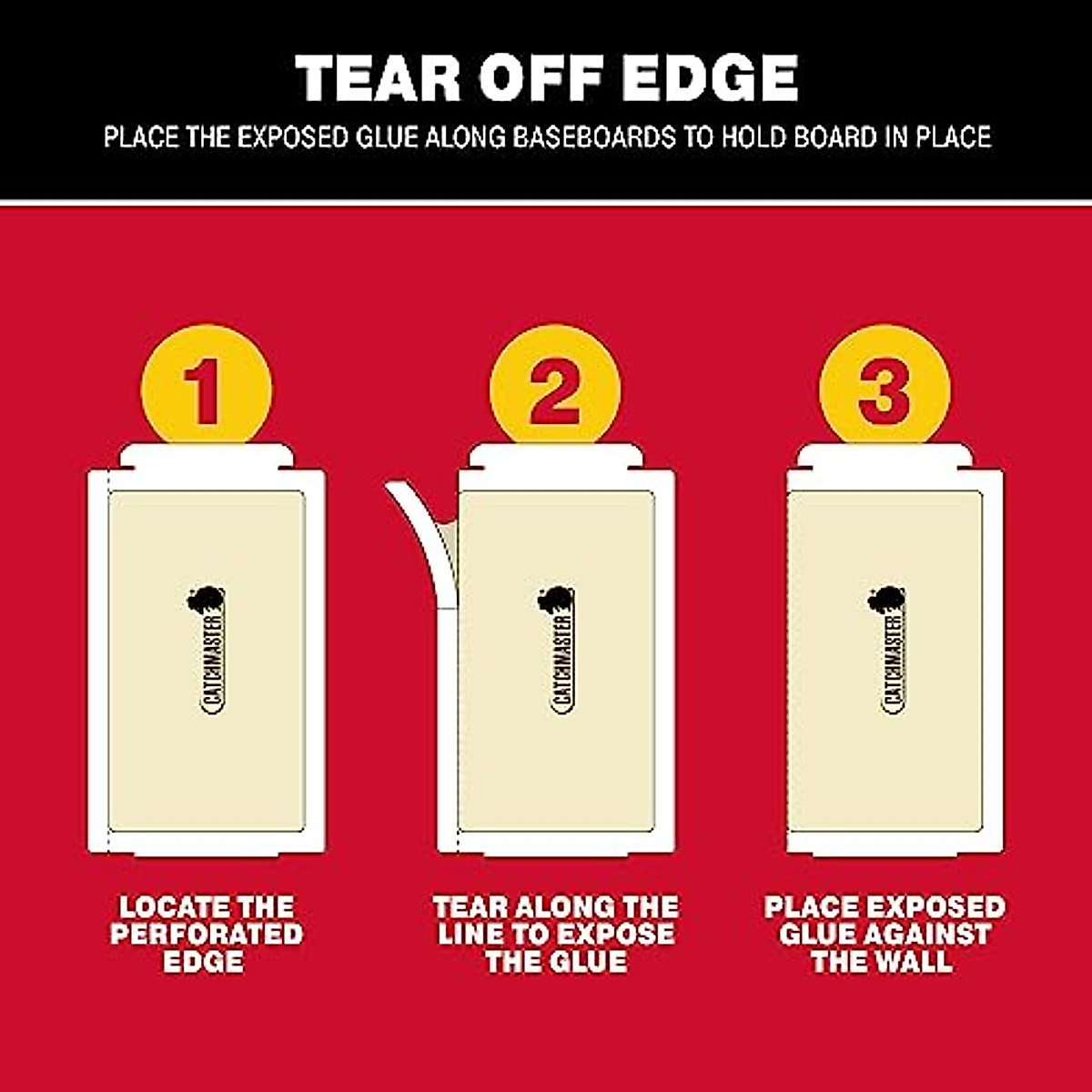 TEAR OFF EDGE

PLACE THE EXPOSED GLUE ALONG BASEBOARDS TO HOLD BOARD IN PLACE

1

CATCHMASTER

LOCATE THE PERFORATED EDGE

2

CATCHMASTER

TEAR ALONG THE LINE TO EXPOSE THE GLUE

3

CATCHMASTER

PLACE EXPOSED GLUE AGAINST THE WALL