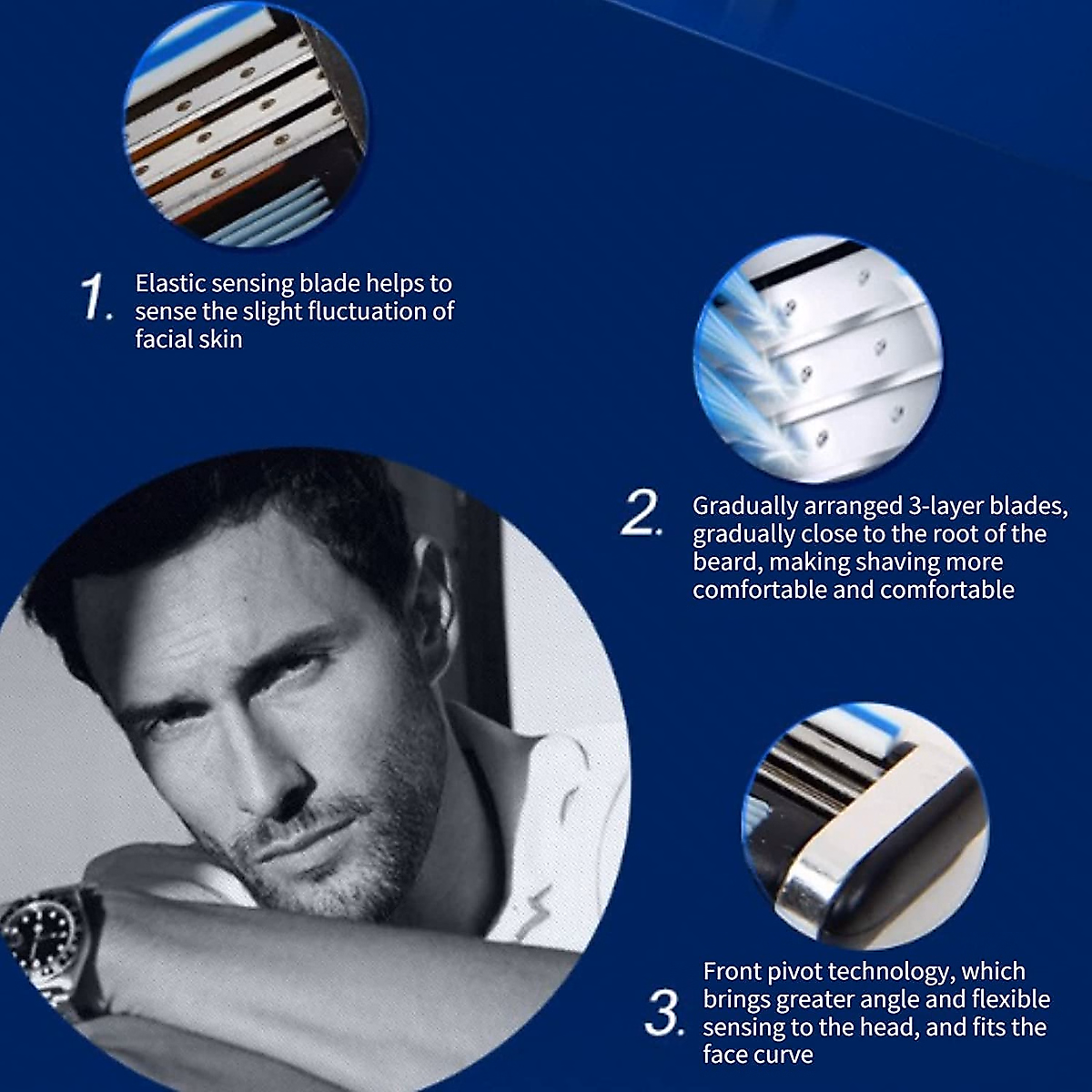 1. Elastic sensing blade helps to sense the slight fluctuation of facial skin

2. Gradually arranged 3-layer blades, gradually close to the root of the beard, making shaving more comfortable and comfortable

3. Front pivot technology, which brings greater angle and flexible sensing to the head, and fits the face curve