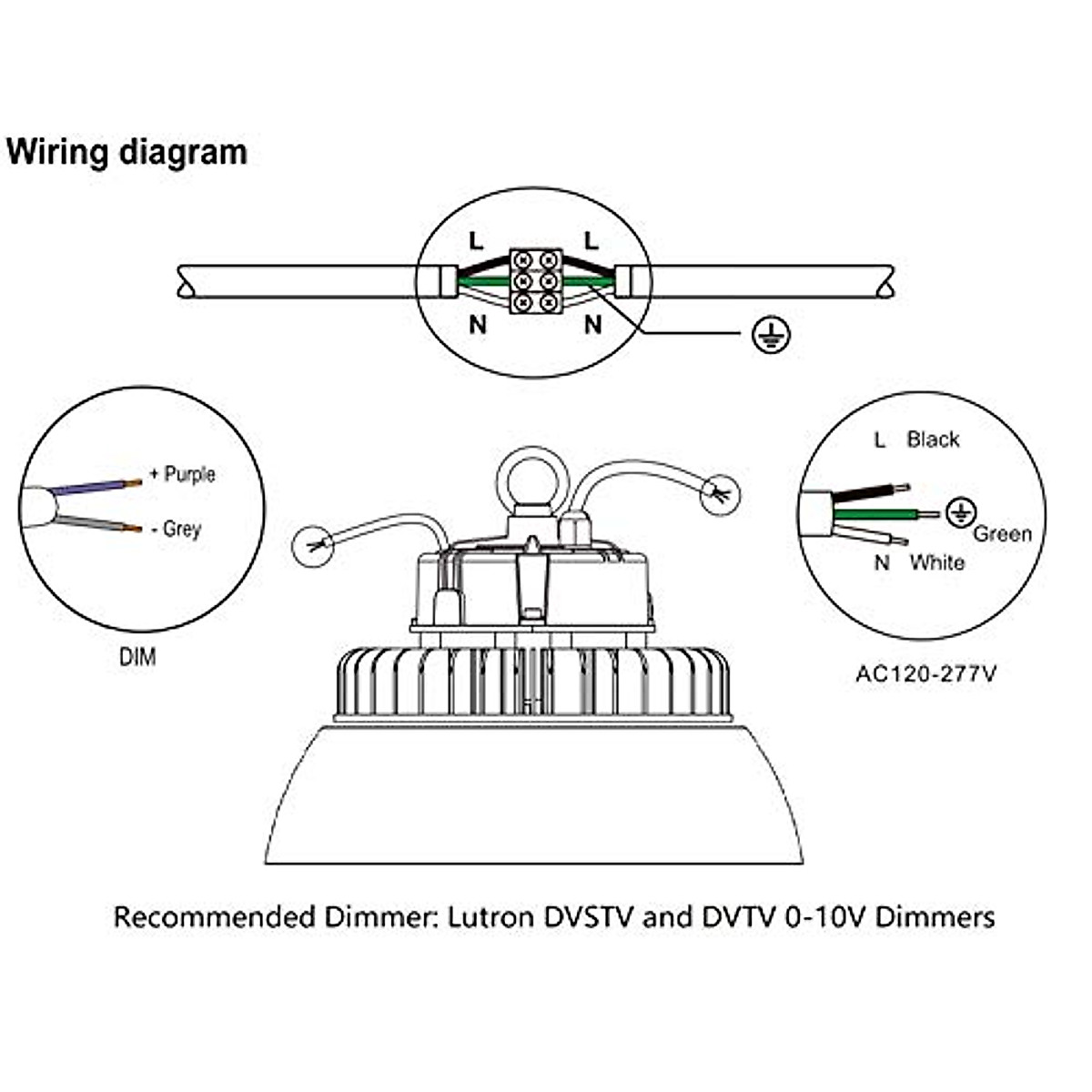 Wiring diagram

L L

N N

+ Purple

- Grey

DIM

L Black

Green

N White

AC120-277V

Recommended Dimmer: Lutron DVSTV and DVTV 0-10V Dimmers