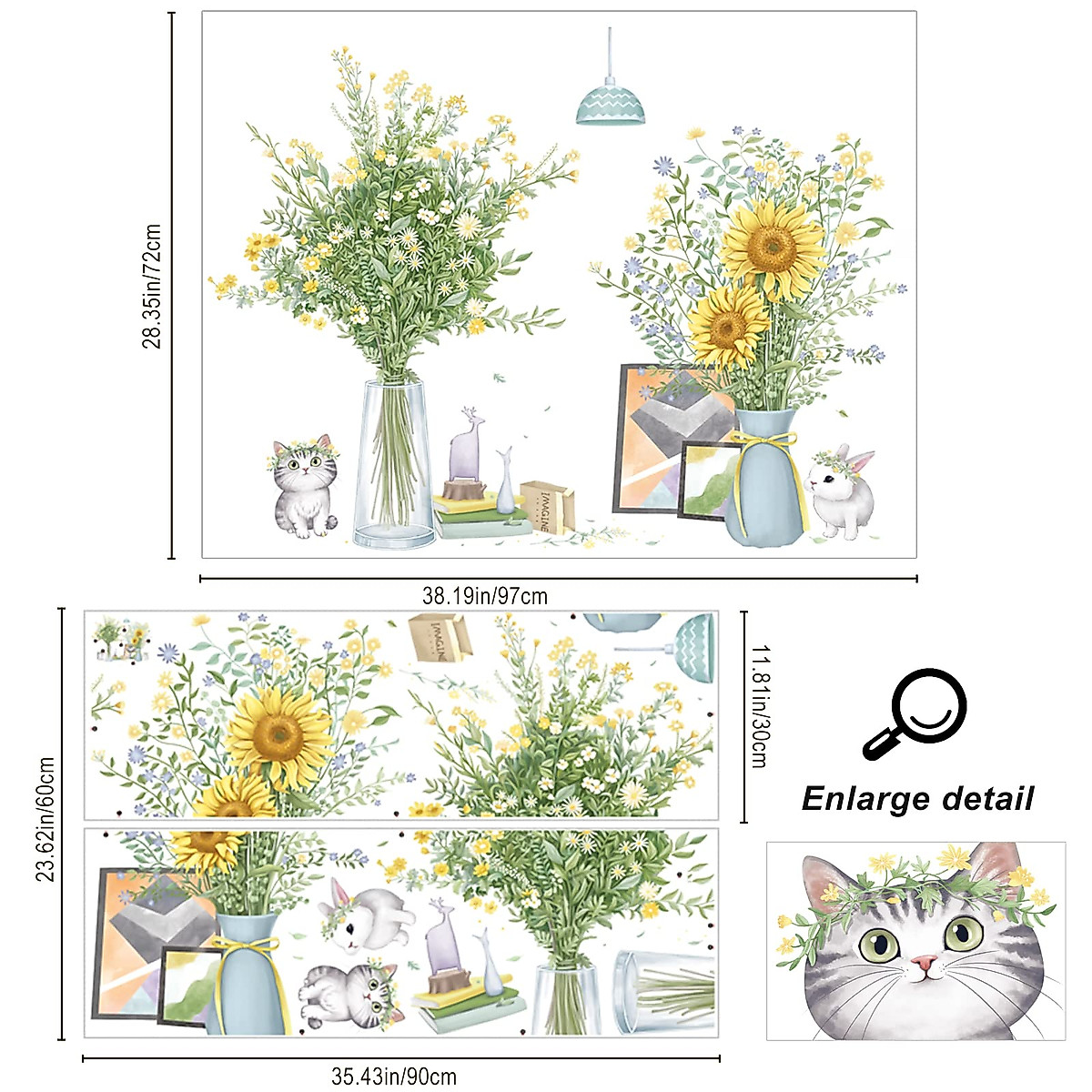 28.35in/72cm

IMAGINE

38.19in/97cm

IMAGINE

11.81in/30cm

23.62in/60cm

Enlarge detail

35.43in/90cm