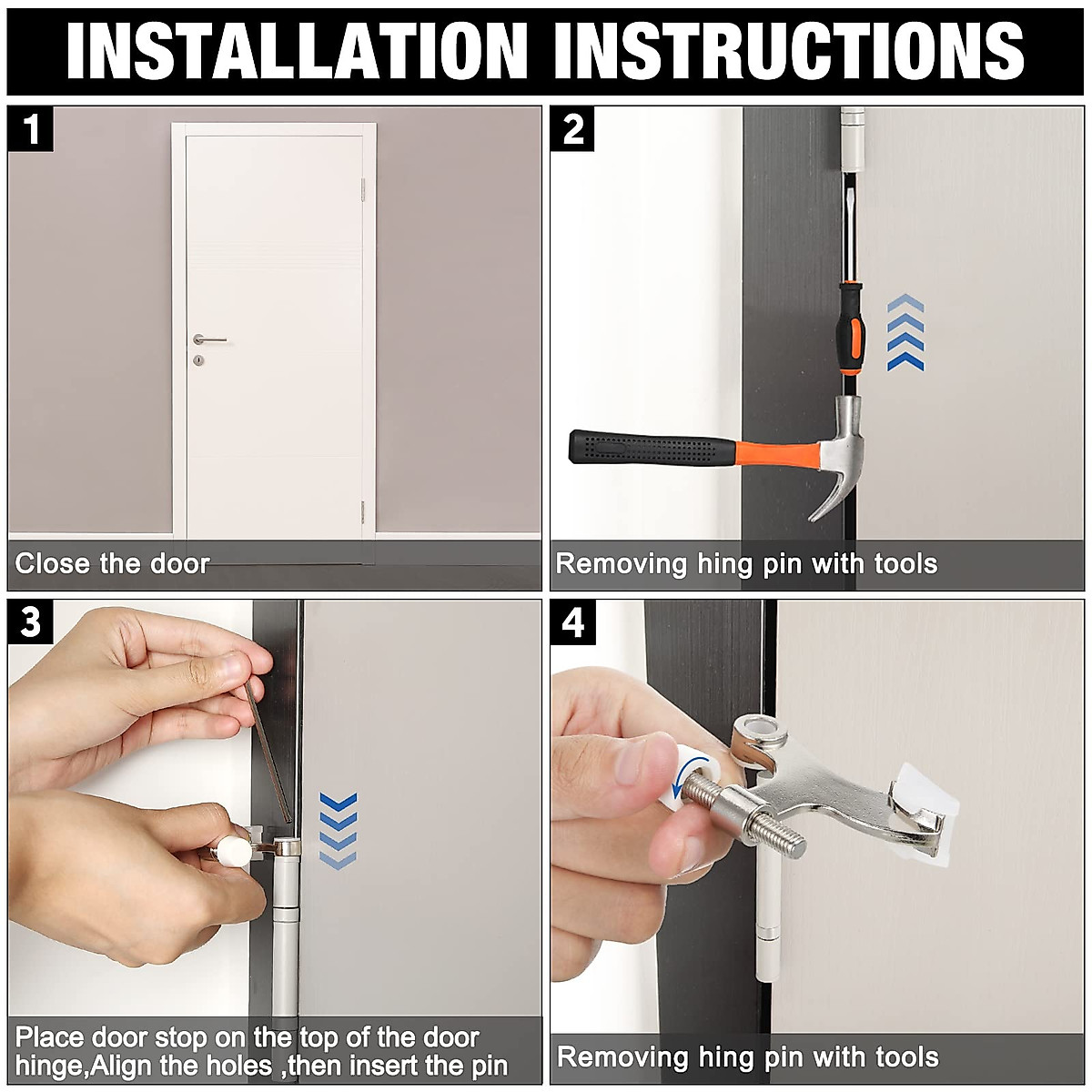 INSTALLATION INSTRUCTIONS

1

Close the door

2

Removing hing pin with tools

3

Place door stop on the top of the door hinge,Align the holes ,then insert the pin

4

Removing hing pin with tools